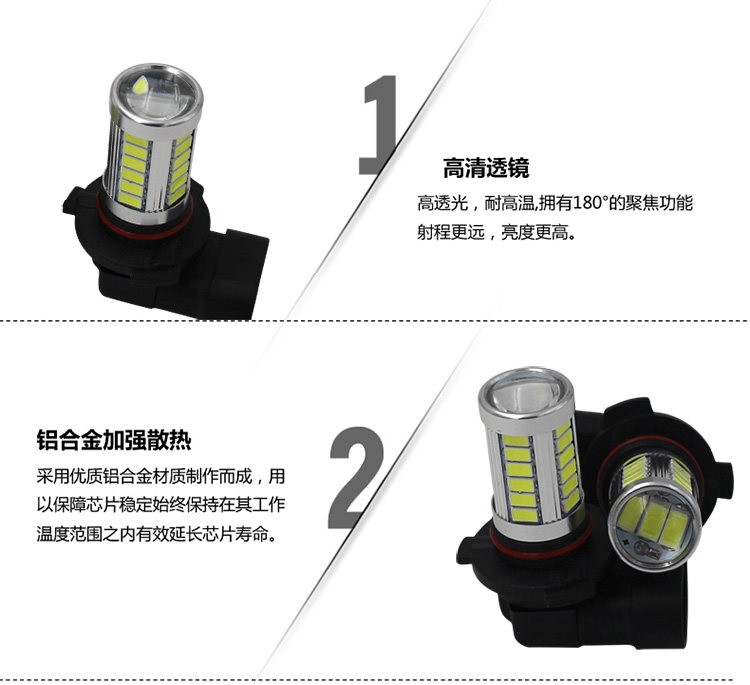 1

高清透镜

高透光，耐高温,拥有180°的聚焦功能射程更远，亮度更高。

铝合金加强散热

采用优质铝合金材质制作而成，用以保障芯片稳定始终保持在其工作温度范围之内有效延长芯片寿命。

2