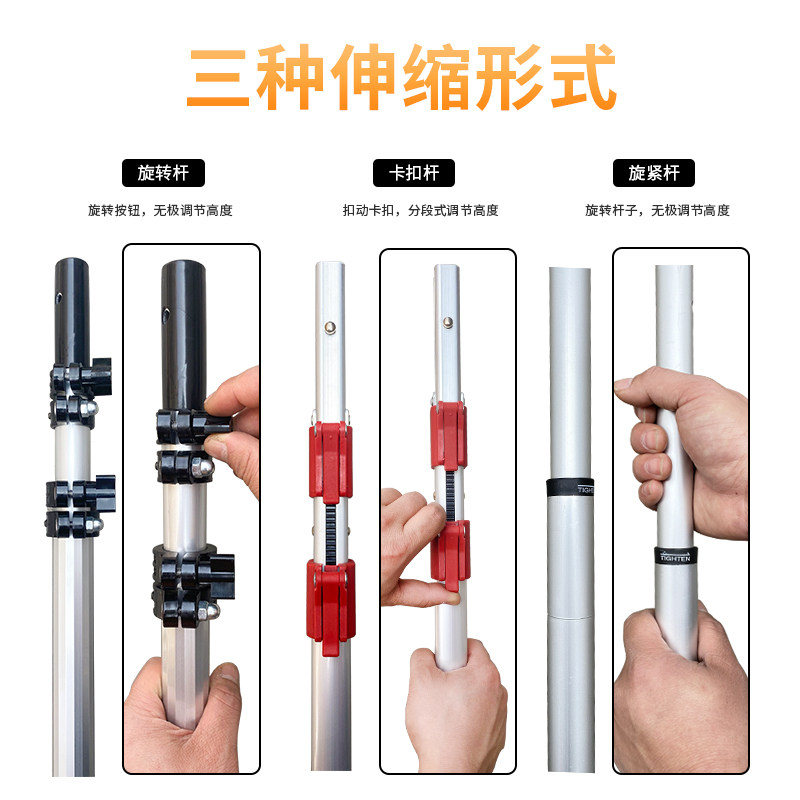 三种伸缩形式

旋转杆

旋转按钮，无极调节高度

卡扣杆

扣动卡扣，分段式调节高度

旋紧杆

旋转杆子，无极调节高度

TIGHTEN

TIGHTEN