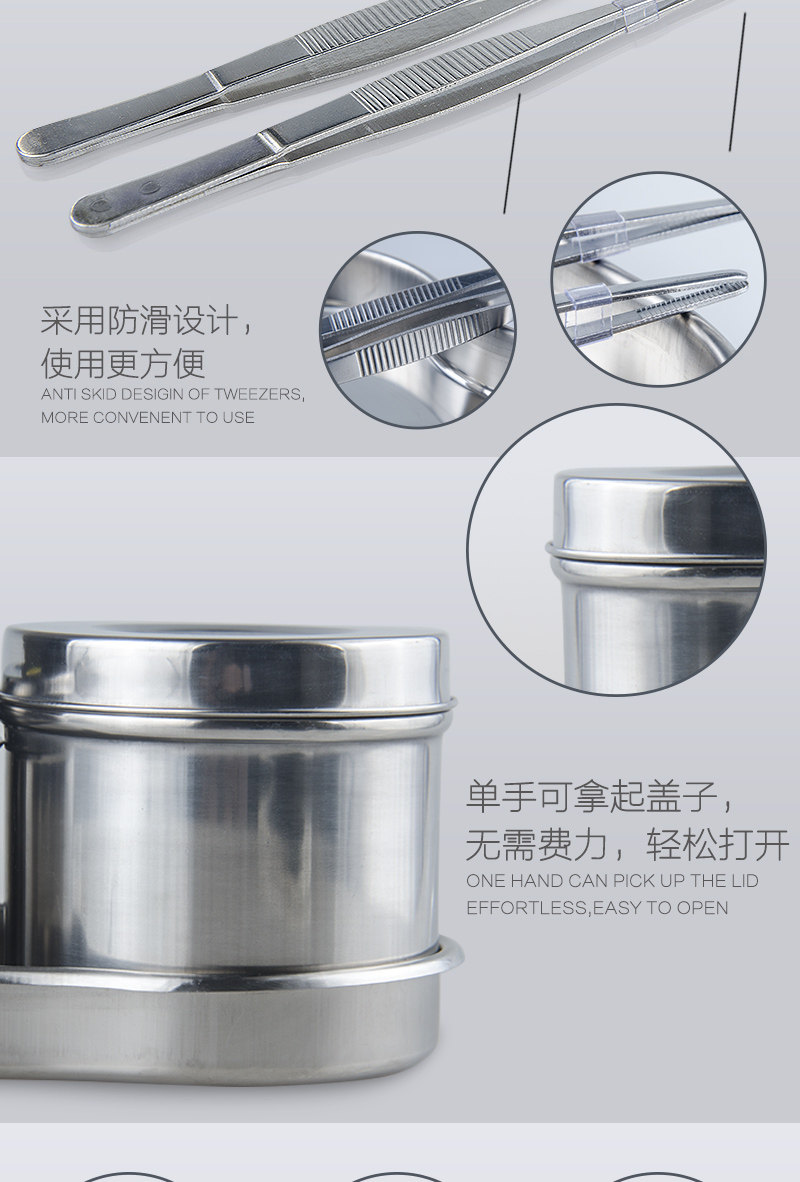 采用防滑设计，
使用更方便
ANTI SKID DESIGIN OF TWEEZERS,
MORE CONVENENT TO USE

单手可拿起盖子，
无需费力，轻松打开
ONE HAND CAN PICK UP THE LID
EFFORTLESS,EASY TO OPEN