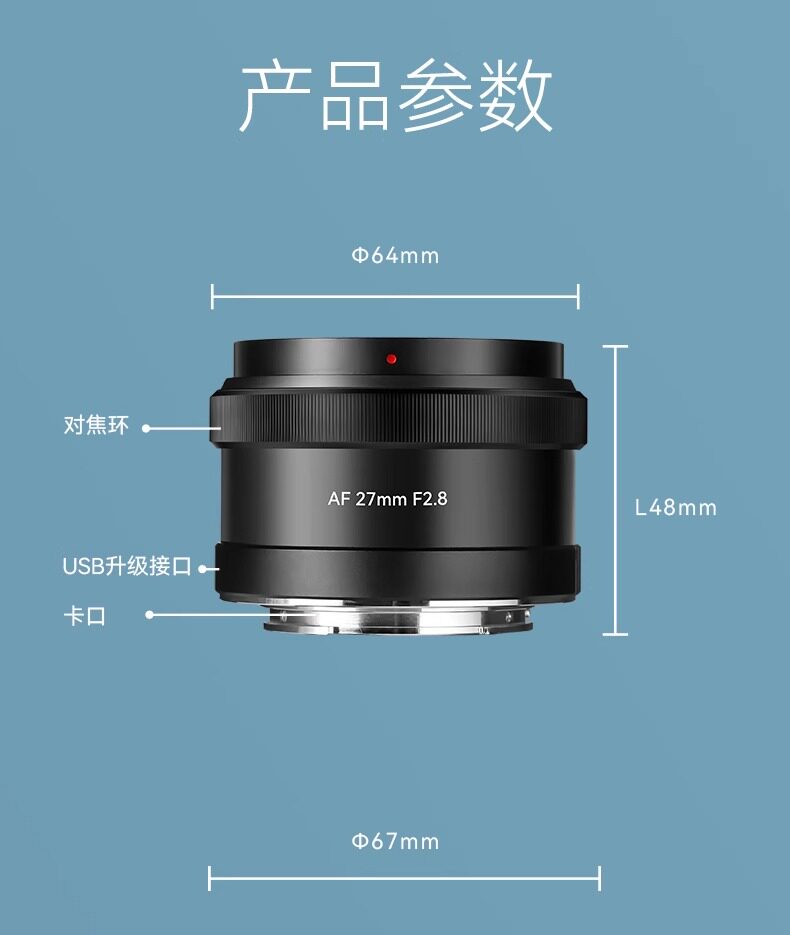 产品参数

Φ64mm

对焦环

AF 27mm F2.8

L48mm

USB升级接口

卡口

Φ67mm