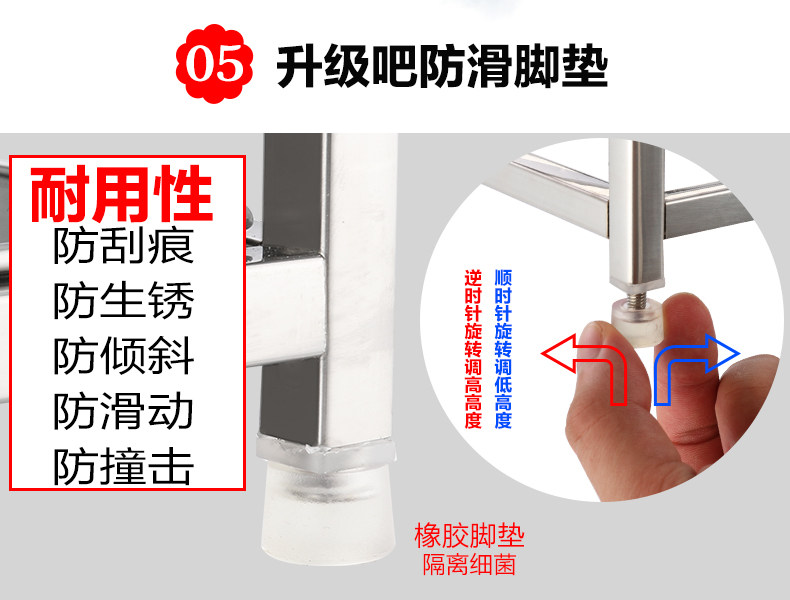 05 升级吧防滑脚垫

耐用性
防刮痕
防生锈
防倾斜
防滑动
防撞击

逆时针旋转调高高度

顺时针旋转调低高度

橡胶脚垫
隔离细菌