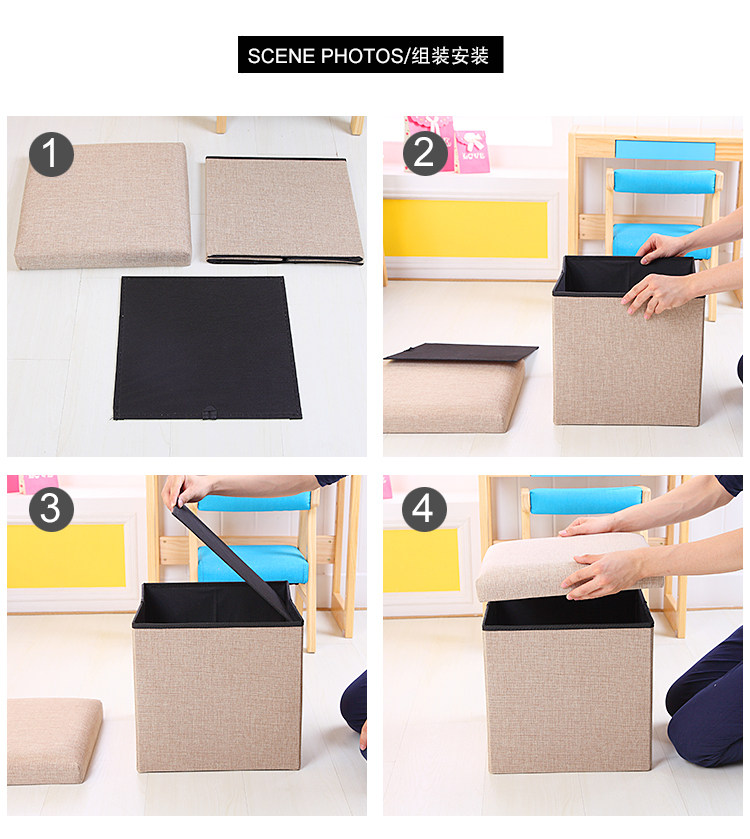 SCENE PHOTOS/组装安装

1

2

LOVE

3

4