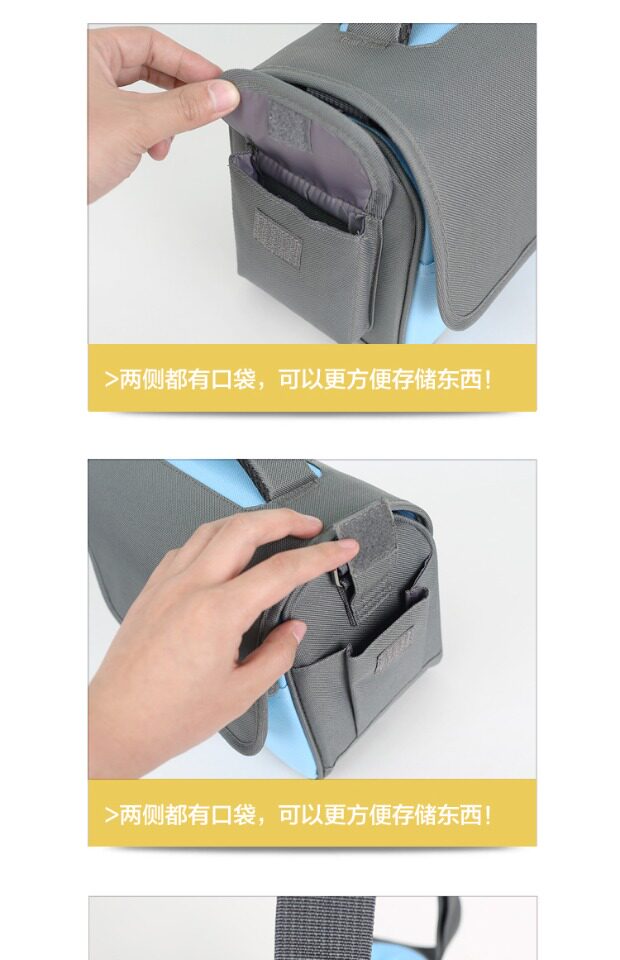 >两侧都有口袋，可以更方便存储东西！

>两侧都有口袋，可以更方便存储东西！