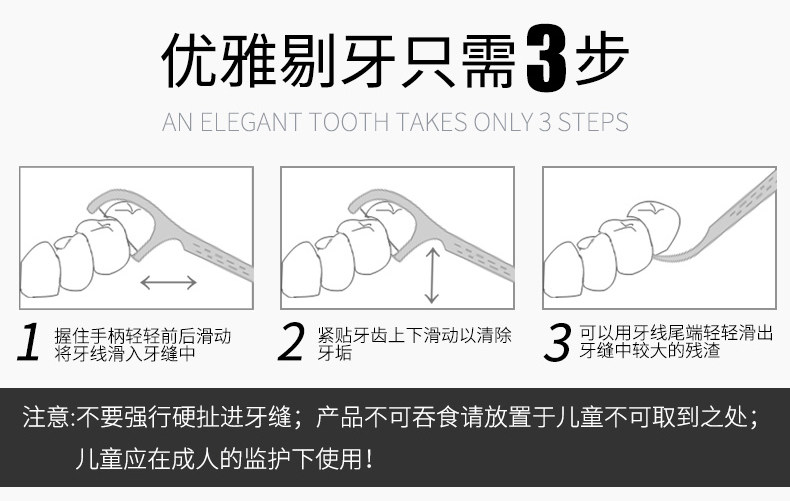 优雅剔牙只需3步

AN ELEGANT TOOTH TAKES ONLY 3 STEPS

1 握住手柄轻轻前后滑动将牙线滑入牙缝中

2 紧贴牙齿上下滑动以清除牙垢

3 可以用牙线尾端轻轻滑出牙缝中较大的残渣

注意:不要强行硬扯进牙缝；产品不可吞食请放置于儿童不可取到之处；儿童应在成人的监护下使用！