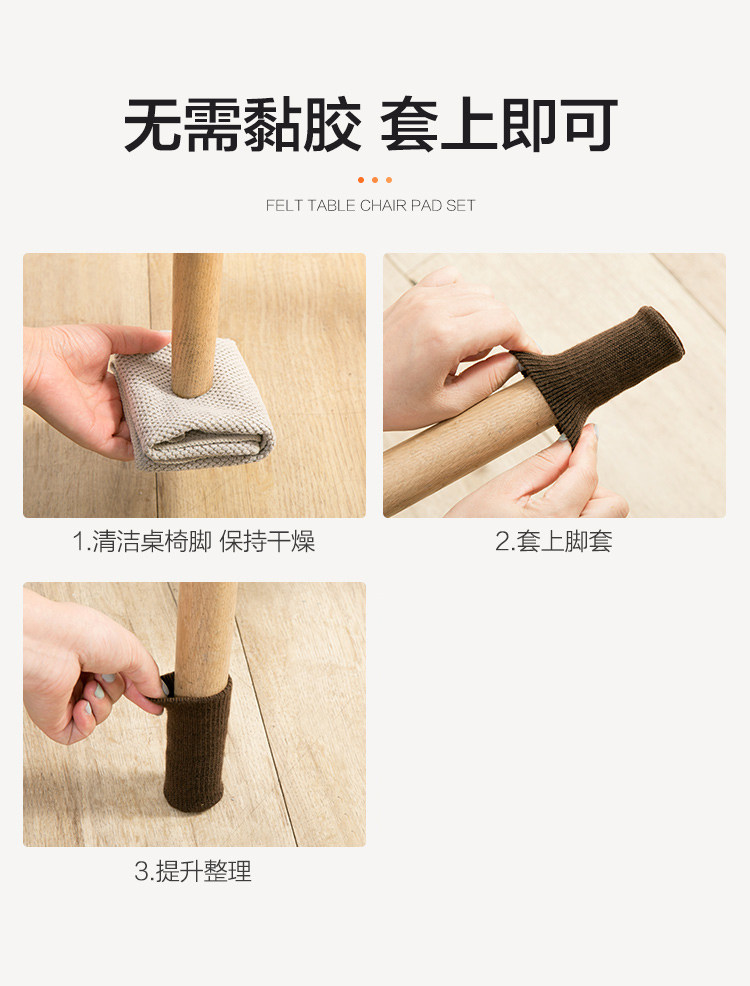 无需黏胶 套上即可

FELT TABLE CHAIR PAD SET

1.清洁桌椅脚 保持干燥

2.套上脚套

3.提升整理