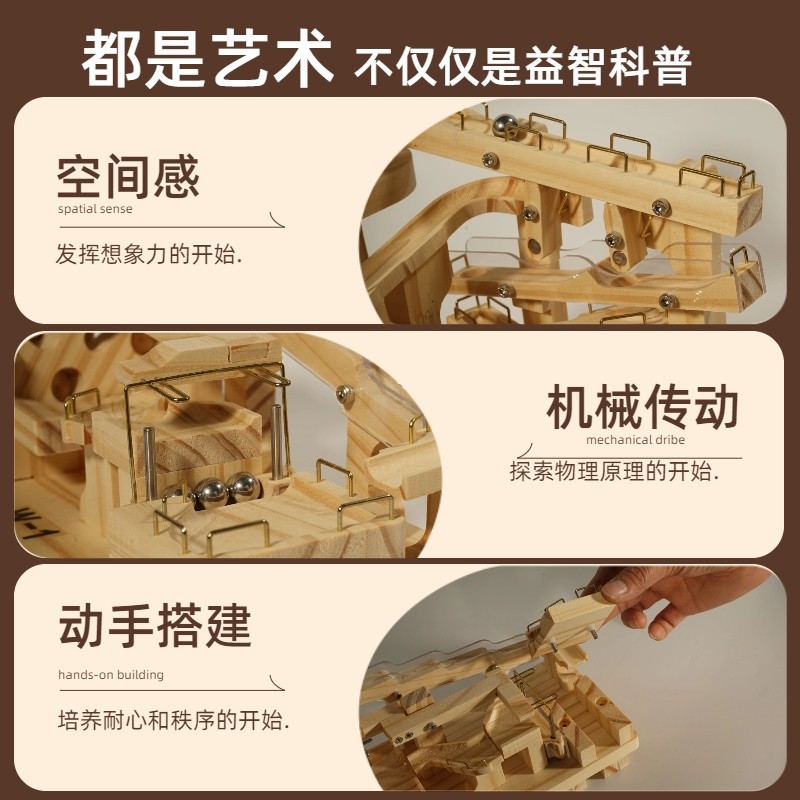 都是艺术 不仅仅是益智科普

空间感
spatial sense
发挥想象力的开始.

机械传动
mechanical dribe
探索物理原理的开始.

动手搭建
hands-on building
培养耐心和秩序的开始.