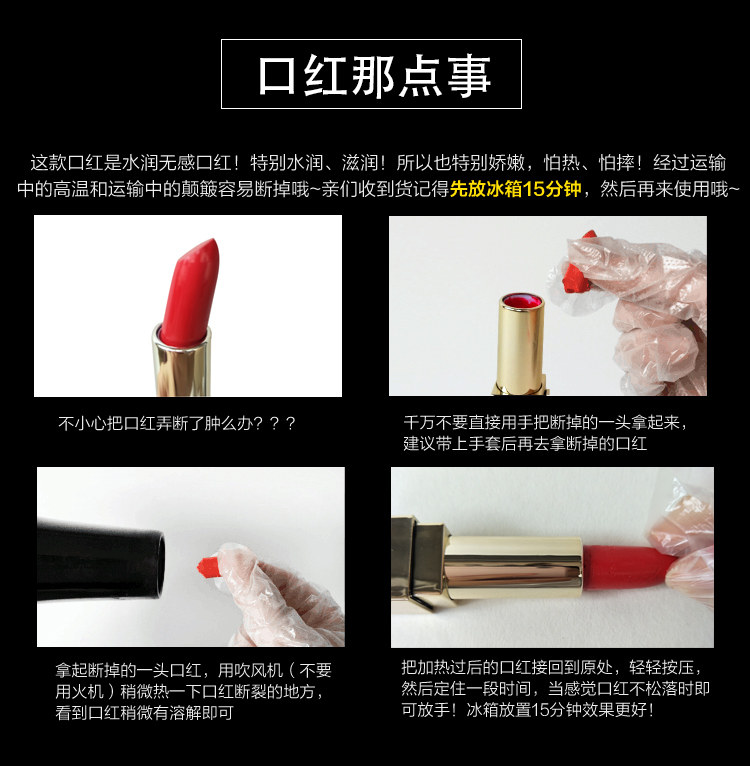 口红那点事

这款口红是水润无感口红！特别水润、滋润！所以也特别娇嫩，怕热、怕摔！经过运输中的高温和运输中的颠簸容易断掉哦~亲们收到货记得先放冰箱15分钟，然后再来使用哦~

不小心把口红弄断了肿么办？？？

千万不要直接用手把断掉的一头拿起来，建议带上手套后再去拿断掉的口红

拿起断掉的一头口红，用吹风机（不要用火机）稍微热一下口红断裂的地方，看到口红稍微有溶解即可

把加热过后的口红接回到原处，轻轻按压，然后定住一段时间，当感觉口红不松落时即可放手！冰箱放置15分钟效果更好！