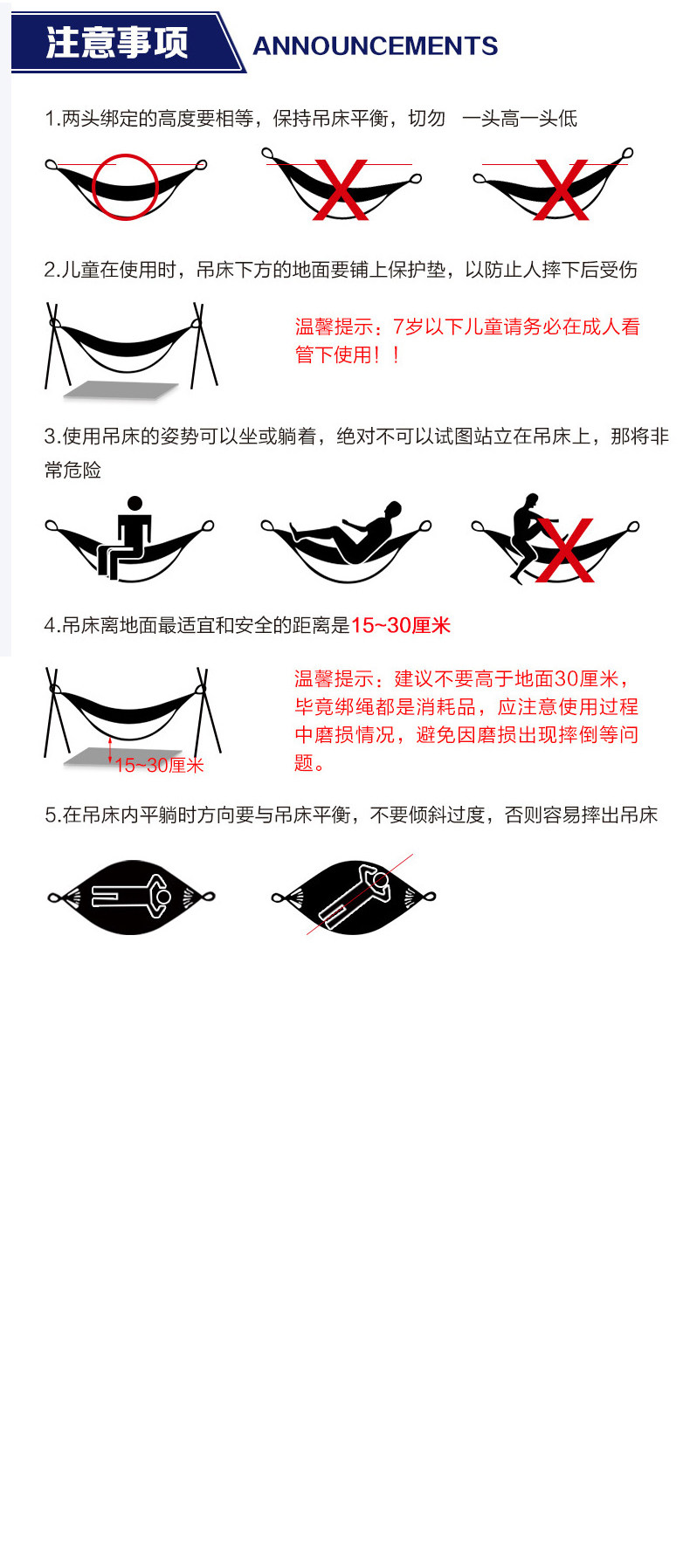 注意事项 ANNOUNCEMENTS

1.两头绑定的高度要相等，保持吊床平衡，切勿 一头高一头低

2.儿童在使用时，吊床下方的地面要铺上保护垫，以防止人摔下后受伤

温馨提示：7岁以下儿童请务必在成人看管下使用！！

3.使用吊床的姿势可以坐或躺着，绝对不可以试图站立在吊床上，那将非常危险

4.吊床离地面最适宜和安全的距离是15~30厘米

15~30厘米

温馨提示：建议不要高于地面30厘米，毕竟绑绳都是消耗品，应注意使用过程中磨损情况，避免因磨损出现摔倒等问题。

5.在吊床内平躺时方向要与吊床平衡，不要倾斜过度，否则容易摔出吊床