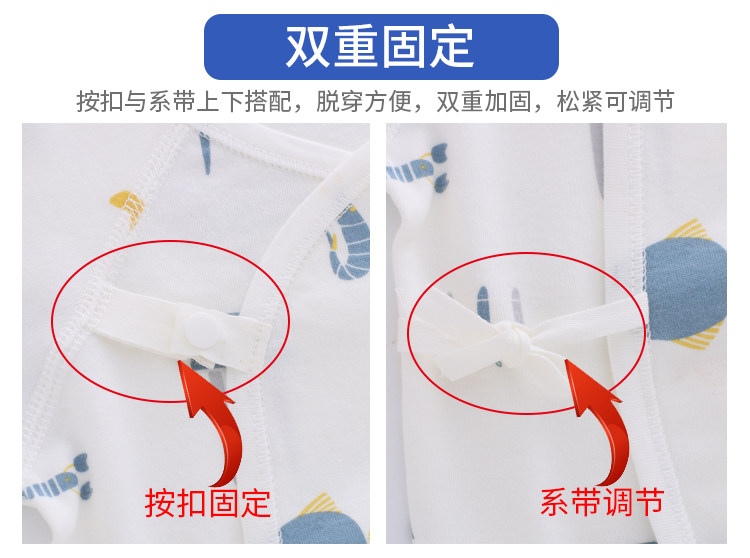 双重固定

按扣与系带上下搭配，脱穿方便，双重加固，松紧可调节

按扣固定

系带调节