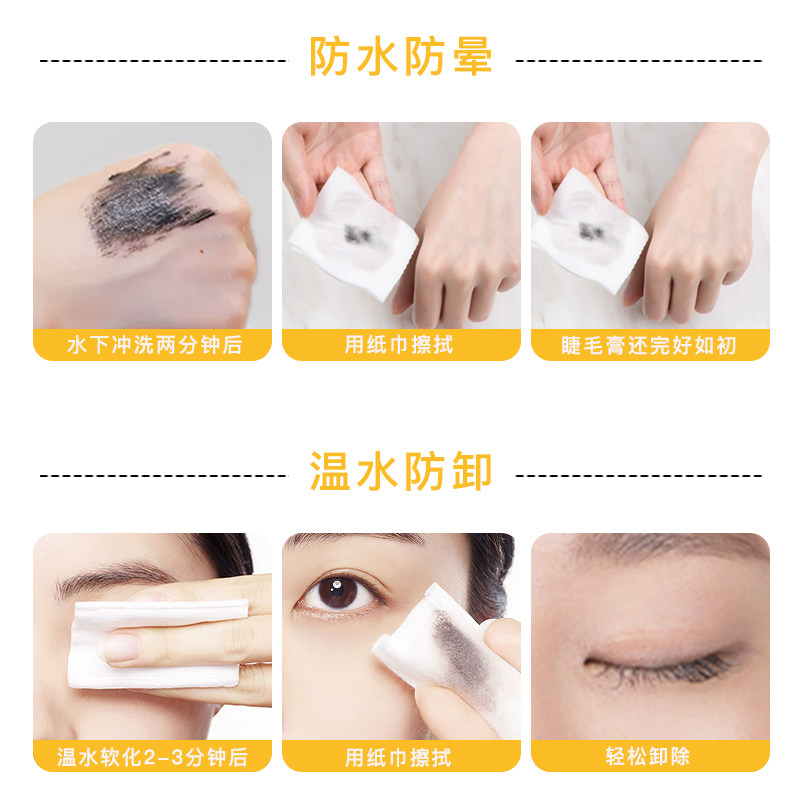 防水防晕

水下冲洗两分钟后

用纸巾擦拭

睫毛膏还完好如初

温水防卸

温水软化2-3分钟后

用纸巾擦拭

轻松卸除