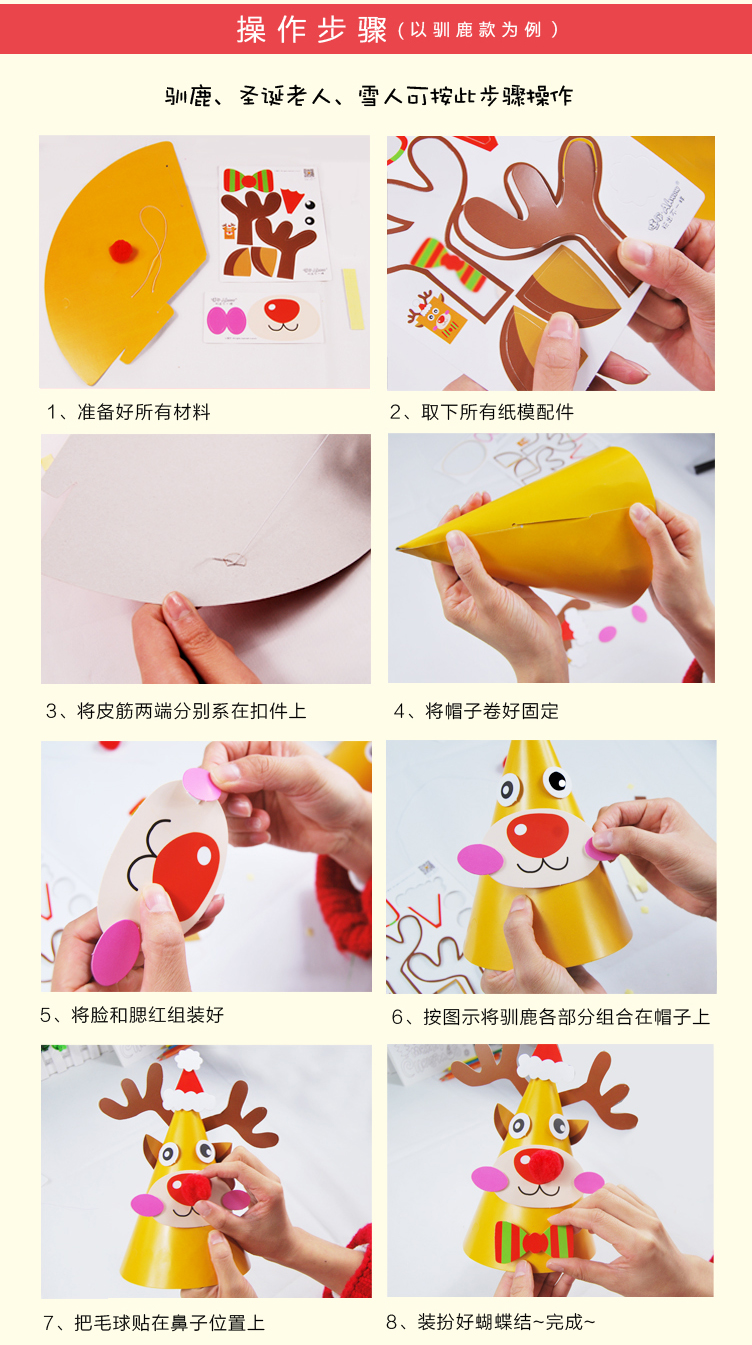 操作步骤（以驯鹿款为例）

驯鹿、圣诞老人、雪人可按此步骤操作

1、准备好所有材料

2、取下所有纸模配件

3、将皮筋两端分别系在扣件上

4、将帽子卷好固定

5、将脸和腮红组装好

6、按图示将驯鹿各部分组合在帽子上

7、把毛球贴在鼻子位置上

8、装扮好蝴蝶结~完成~