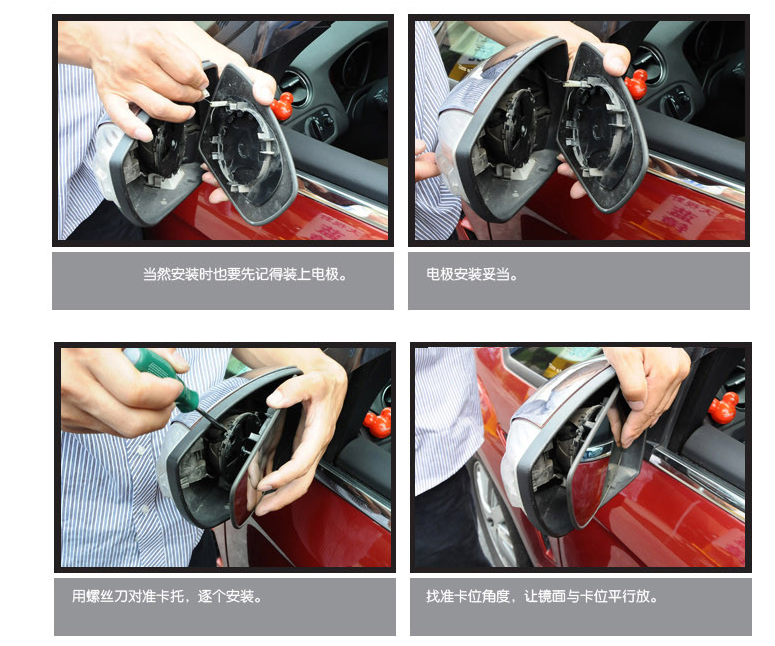 当然安装时也要先记得装上电极。

电极安装妥当。

用螺丝刀对准卡托，逐个安装。

找准卡位角度，让镜面与卡位平行放。