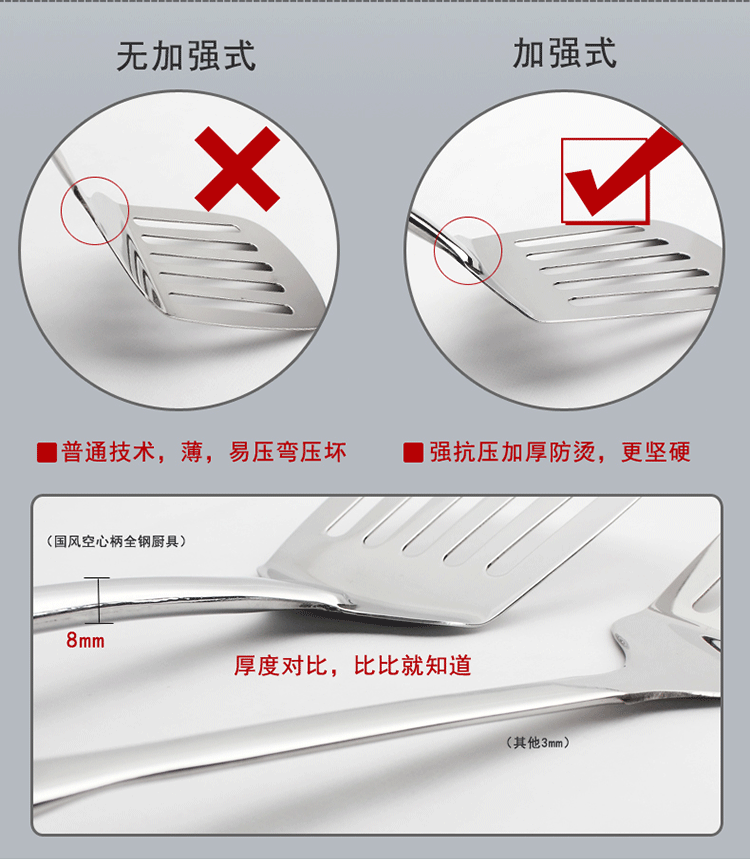 无加强式

加强式

普通技术，薄，易压弯压坏

强抗压加厚防烫，更坚硬

（国风空心柄全钢厨具）

8mm

厚度对比，比比就知道

（其他3mm）