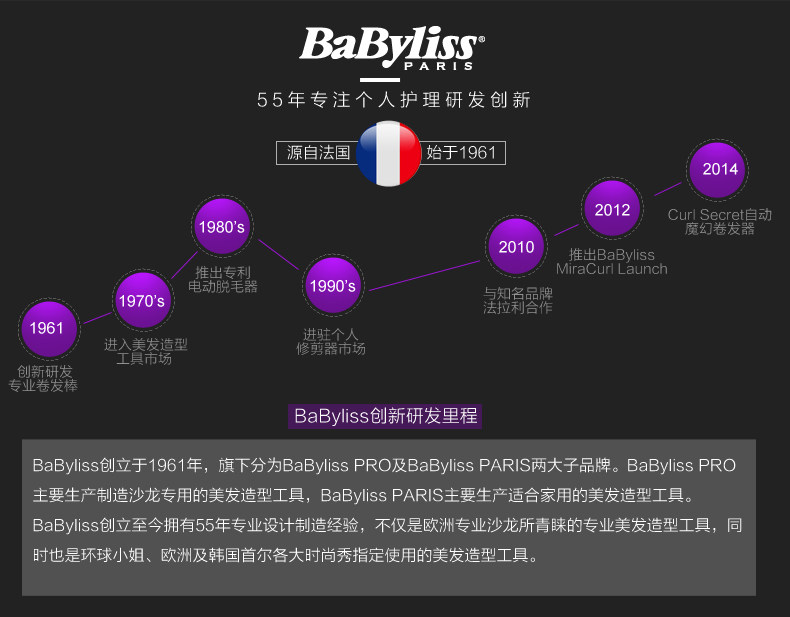 BaByliss®
PARIS

55年专注个人护理研发创新

源自法国 始于1961

1961
创新研发
专业卷发棒

1970's
进入美发造型
工具市场

1980's
推出专利
电动脱毛器

1990's
进驻个人
修剪器市场

2010
与知名品牌
法拉利合作

2012
推出BaByliss
MiraCurl Launch

2014
Curl Secret自动
魔幻卷发器

BaByliss创新研发里程

BaByliss创立于1961年，旗下分为BaByliss PRO及BaByliss PARIS两大子品牌。BaByliss PRO主要生产制造沙龙专用的美发造型工具，BaByliss PARIS主要生产适合家用的美发造型工具。
BaByliss创立至今拥有55年专业设计制造经验，不仅是欧洲专业沙龙所青睐的专业美发造型工具，同时也是环球小姐、欧洲及韩国首尔各大时尚秀指定使用的美发造型工具。