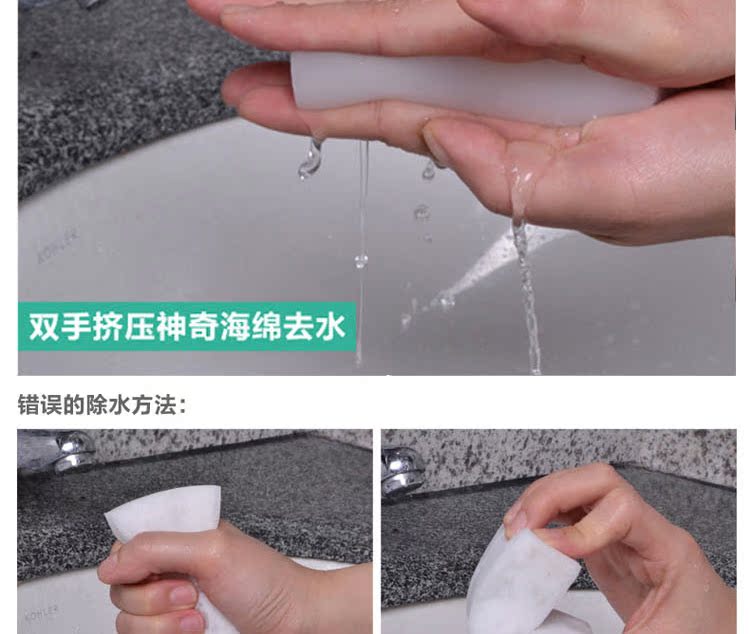 KOHLER

双手挤压神奇海绵去水

错误的除水方法：

KOHLER