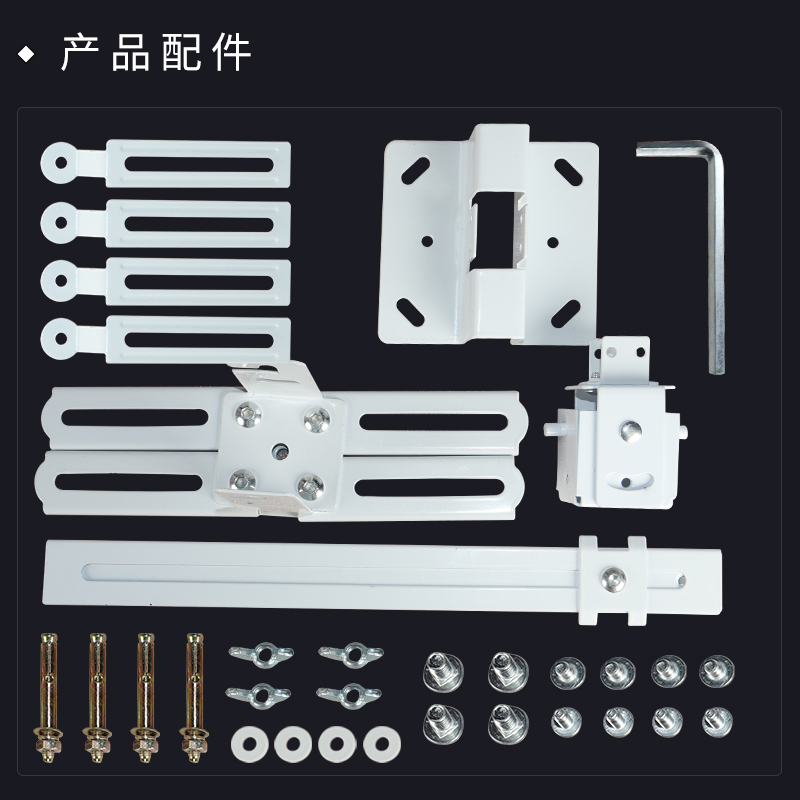 ◆ 产品配件