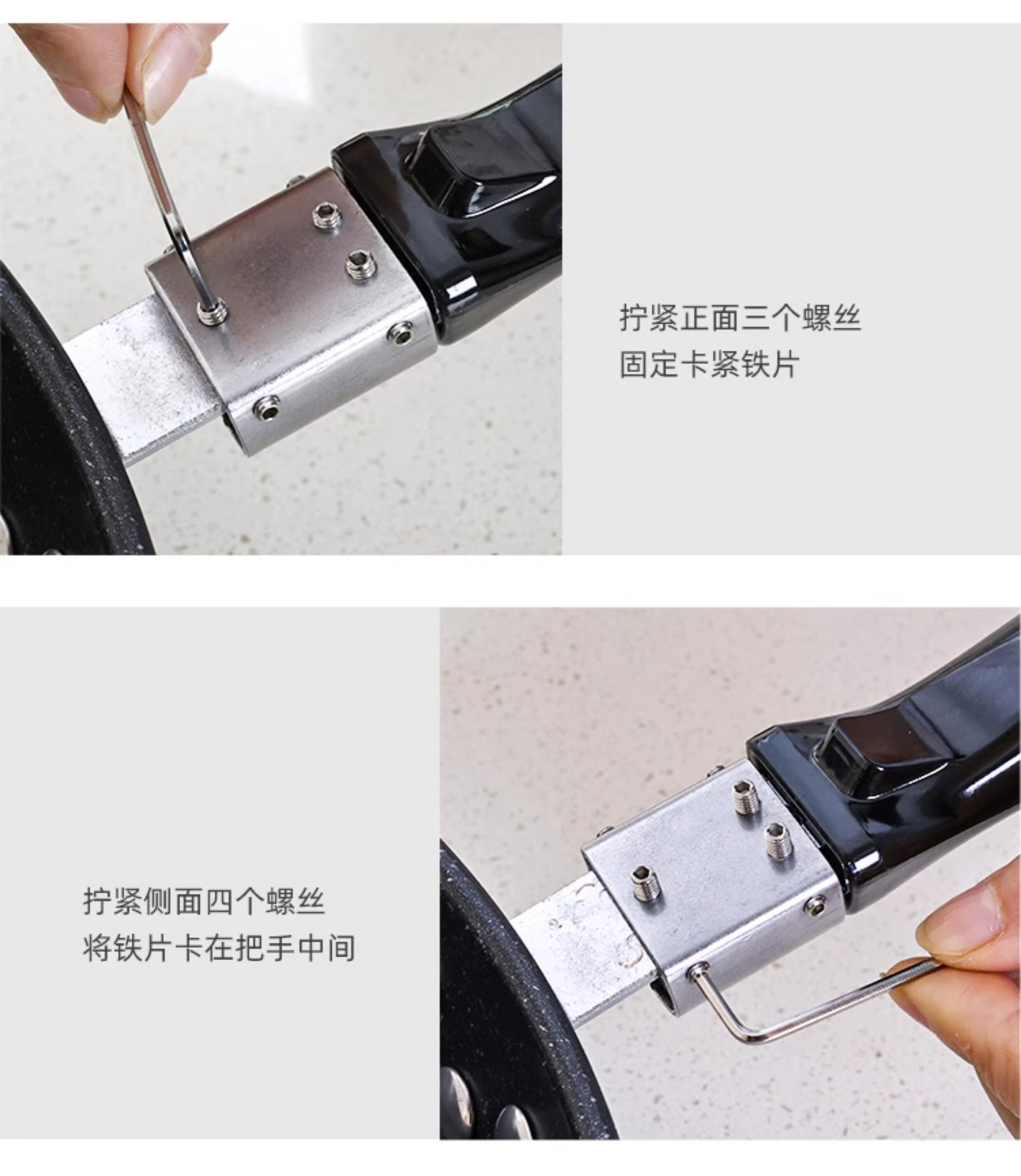 拧紧正面三个螺丝
固定卡紧铁片

拧紧侧面四个螺丝
将铁片卡在把手中间