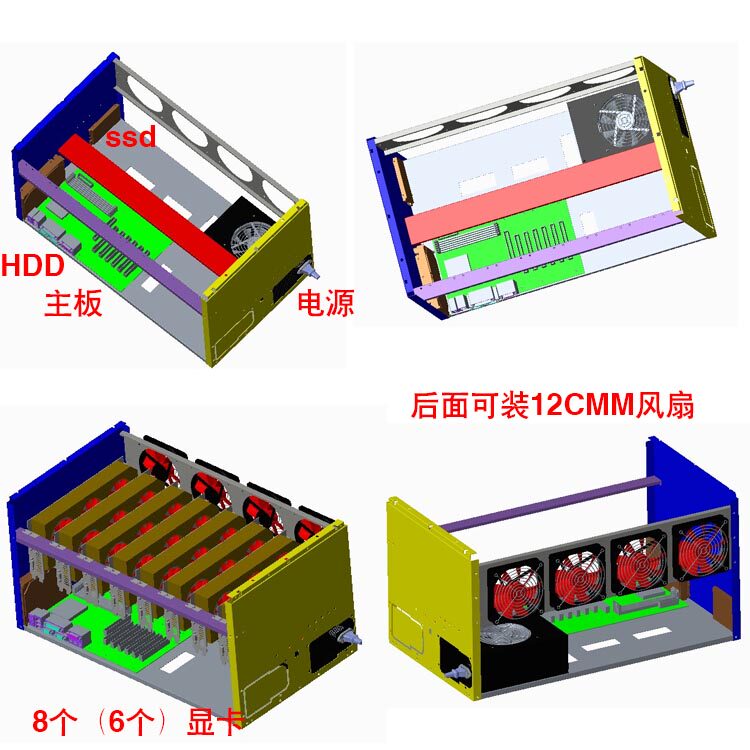 ssd
HDD
主板
电源
后面可装12CMM风扇
8个（6个）显卡