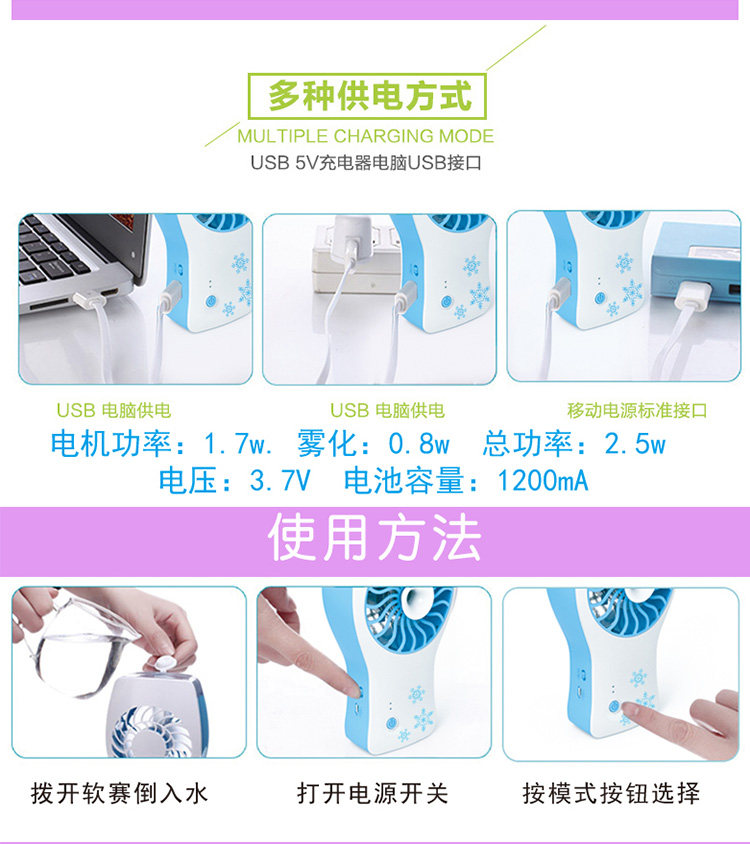 多种供电方式
MULTIPLE CHARGING MODE
USB 5V充电器电脑USB接口

USB 电脑供电

USB 电脑供电

移动电源标准接口

电机功率：1.7w. 雾化：0.8w 总功率：2.5w
电压：3.7V 电池容量：1200mA

使用方法

拨开软赛倒入水

打开电源开关

按模式按钮选择