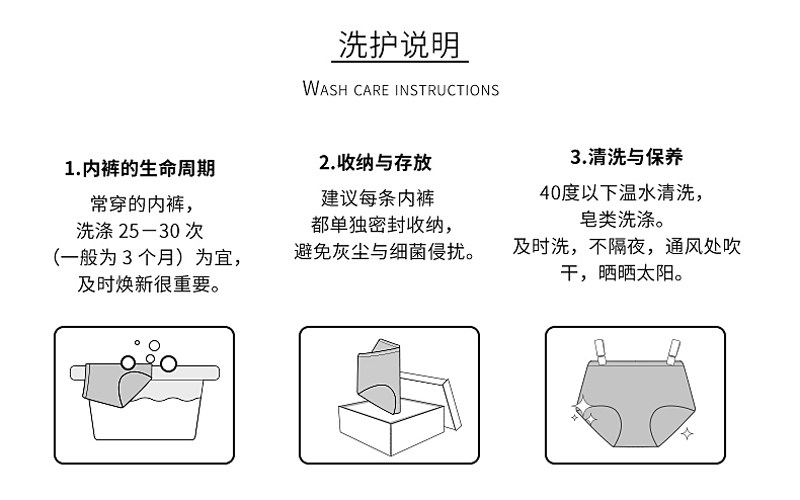 洗护说明

WASH CARE INSTRUCTIONS

1.内裤的生命周期

常穿的内裤，
洗涤 25－30 次
（一般为 3 个月）为宜，
及时焕新很重要。

2.收纳与存放

建议每条内裤
都单独密封收纳，
避免灰尘与细菌侵扰。

3.清洗与保养

40度以下温水清洗，
皂类洗涤。
及时洗，不隔夜，通风处吹干，晒晒太阳。