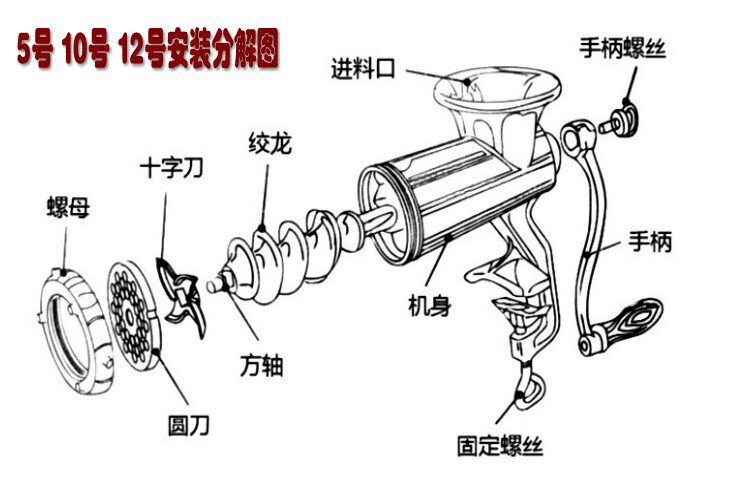 5号 10号 12号安装分解图

进料口

手柄螺丝

绞龙

十字刀

螺母

手柄

机身

方轴

圆刀

固定螺丝