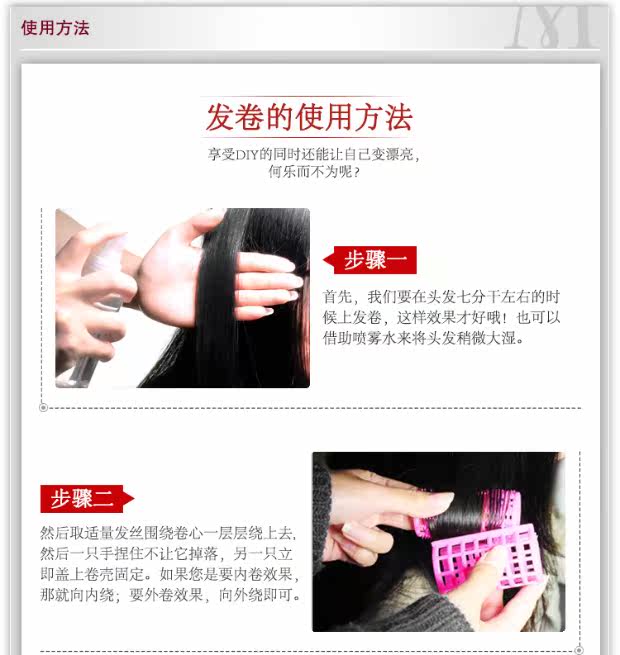 使用方法

发卷的使用方法

享受DIY的同时还能让自己变漂亮，何乐而不为呢？

步骤一

首先，我们要在头发七分干左右的时候上发卷，这样效果才好哦！也可以借助喷雾水来将头发稍微大湿。

步骤二

然后取适量发丝围绕卷心一层层绕上去，然后一只手捏住不让它掉落，另一只立即盖上卷壳固定。如果您是要内卷效果，那就向内绕；要外卷效果，向外绕即可。