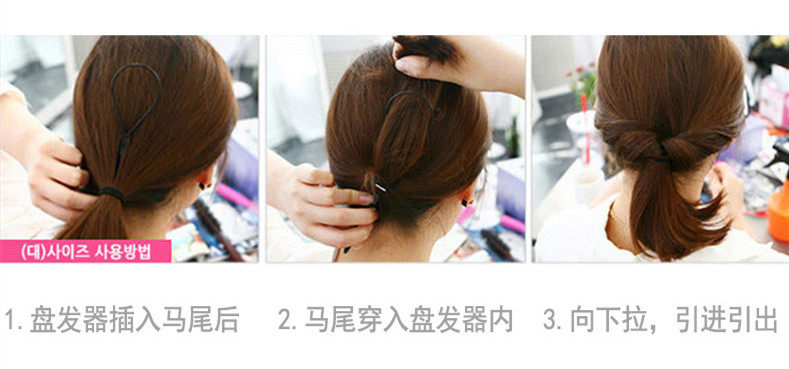 (대)사이즈 사용방법

1. 盘发器插入马尾后

2. 马尾穿入盘发器内

3. 向下拉，引进引出