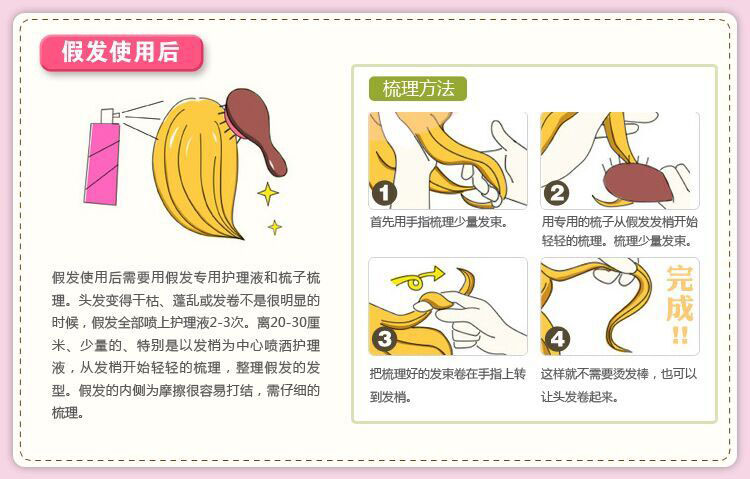 假发使用后

假发使用后需要用假发专用护理液和梳子梳理。头发变得干枯、蓬乱或发卷不是很明显的时候，假发全部喷上护理液2-3次。离20-30厘米、少量的、特别是以发梢为中心喷洒护理液，从发梢开始轻轻的梳理，整理假发的发型。假发的内侧为摩擦很容易打结，需仔细的梳理。

梳理方法

1
首先用手指梳理少量发束。

2
用专用的梳子从假发发梢开始轻轻的梳理。梳理少量发束。

3
把梳理好的发束卷在手指上转到发梢。

4
完成!!
这样就不需要烫发棒，也可以让头发卷起来。