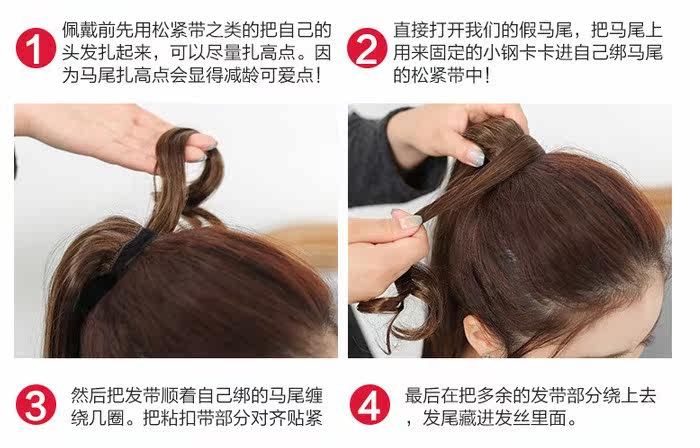 1 佩戴前先用松紧带之类的把自己的头发扎起来，可以尽量扎高点。因为马尾扎高点会显得减龄可爱点！

2 直接打开我们的假马尾，把马尾上用来固定的小钢卡卡进自己绑马尾的松紧带中！

3 然后把发带顺着自己绑的马尾缠绕几圈。把粘扣带部分对齐贴紧

4 最后在把多余的发带部分绕上去，发尾藏进发丝里面。