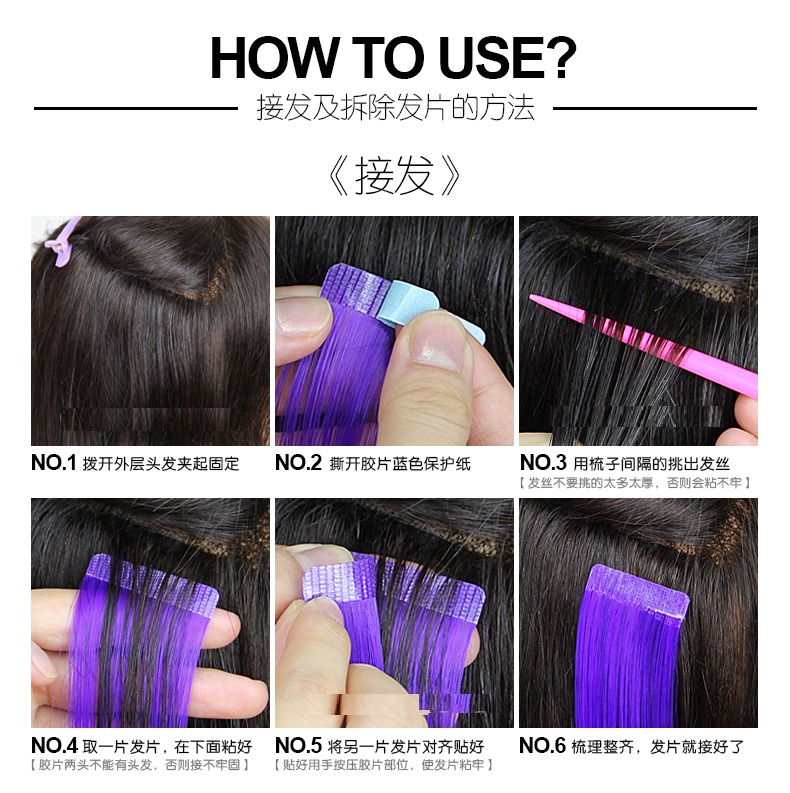 HOW TO USE?

接发及拆除发片的方法

《接发》

NO.1 拨开外层头发夹起固定

NO.2 撕开胶片蓝色保护纸

NO.3 用梳子间隔的挑出发丝
【发丝不要挑的太多太厚，否则会粘不牢】

NO.4 取一片发片，在下面粘好
【胶片两头不能有头发，否则接不牢固】

NO.5 将另一片发片对齐贴好
【贴好用手按压胶片部位，使发片粘牢】

NO.6 梳理整齐，发片就接好了