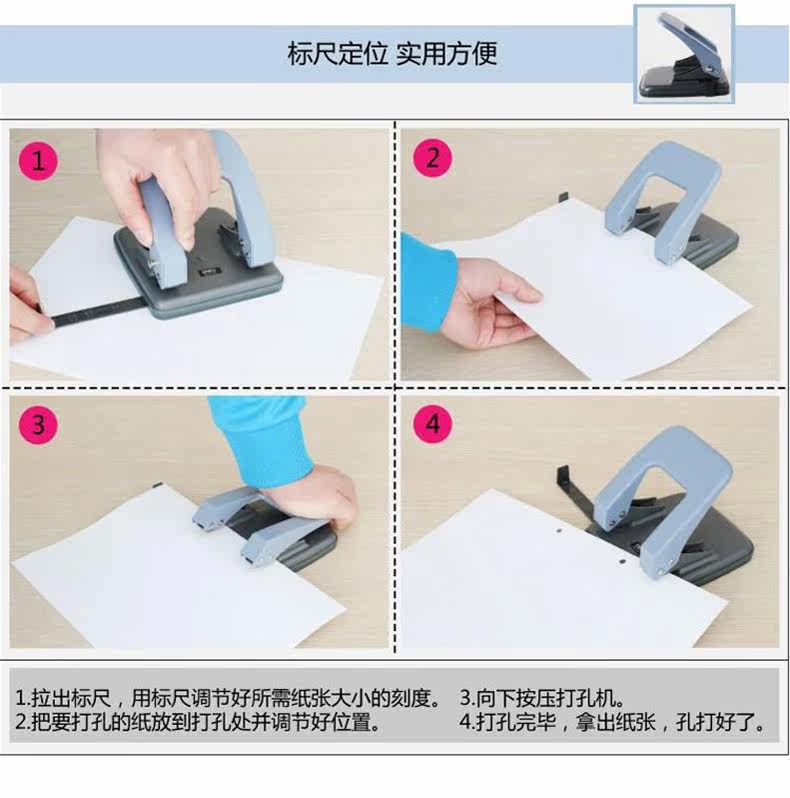 标尺定位 实用方便

1

2

3

4

1.拉出标尺，用标尺调节好所需纸张大小的刻度。
2.把要打孔的纸放到打孔处并调节好位置。

3.向下按压打孔机。
4.打孔完毕，拿出纸张，孔打好了。