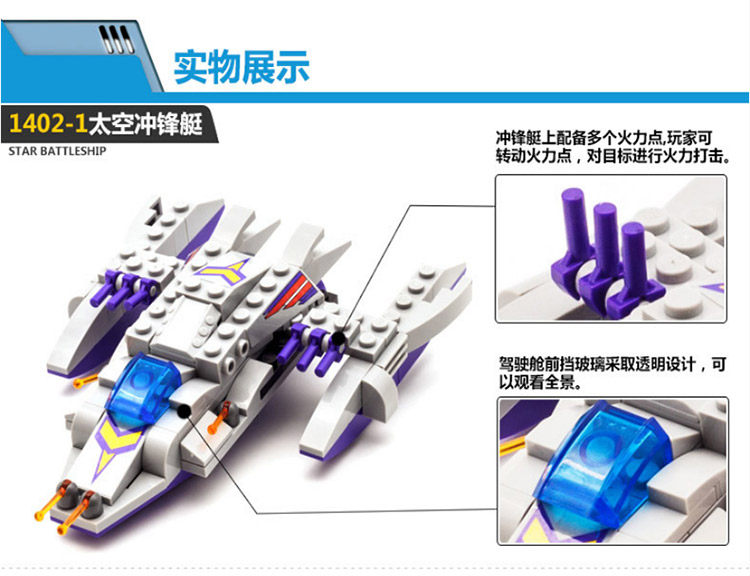 实物展示

1402-1太空冲锋艇
STAR BATTLESHIP

冲锋艇上配备多个火力点,玩家可转动火力点，对目标进行火力打击。

驾驶舱前挡玻璃采取透明设计，可以观看全景。