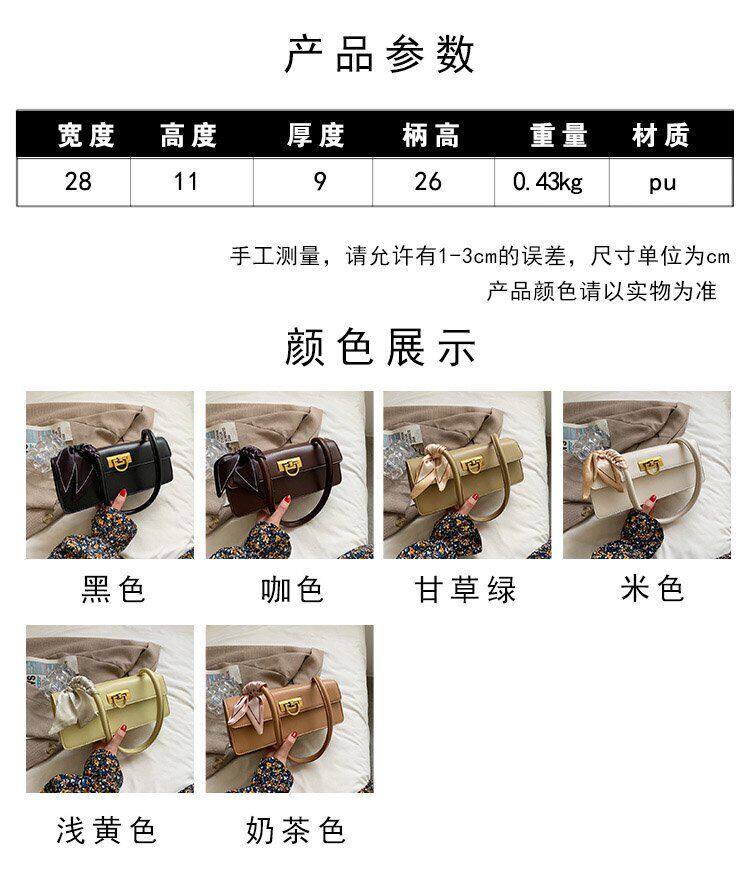 产品参数

| 宽度 | 高度 | 厚度 | 柄高 | 重量 | 材质 |
|---|---|---|---|---|---|
| 28 | 11 | 9 | 26 | 0.43kg | pu |

手工测量，请允许有1-3cm的误差，尺寸单位为cm
产品颜色请以实物为准

颜色展示

黑色
咖色
甘草绿
米色
浅黄色
奶茶色