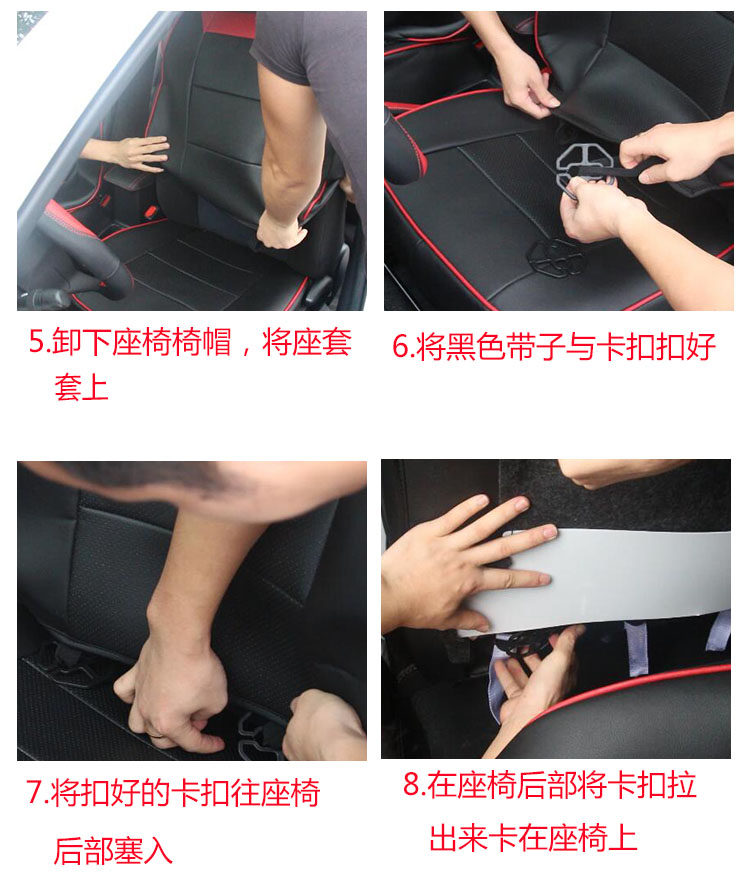 5.卸下座椅椅帽，将座套套上

6.将黑色带子与卡扣扣好

7.将扣好的卡扣往座椅后部塞入

8.在座椅后部将卡扣拉出来卡在座椅上