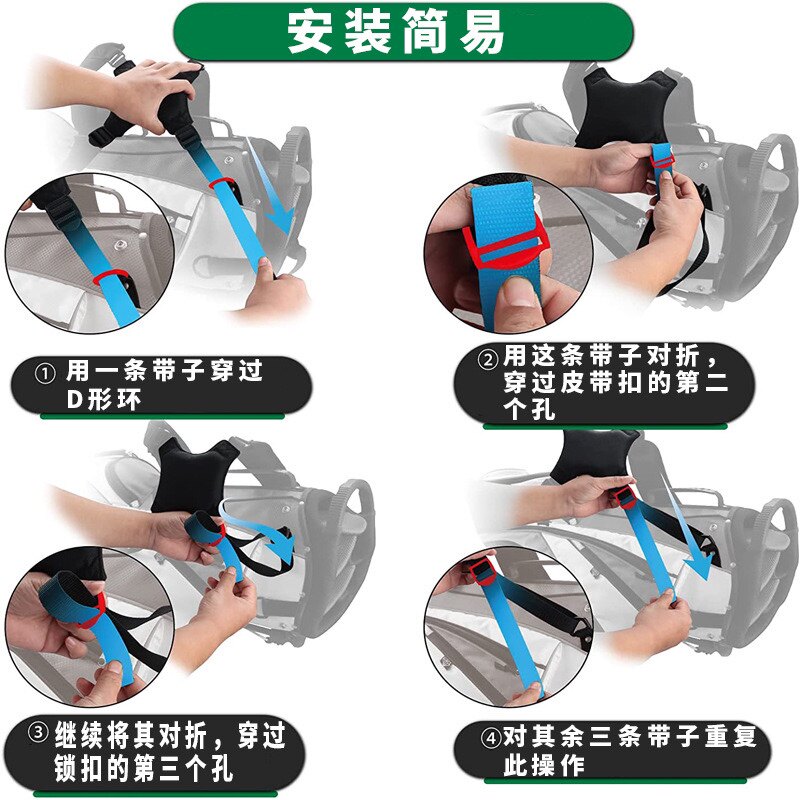 安装简易

① 用一条带子穿过D形环

②用这条带子对折，穿过皮带扣的第二个孔

③ 继续将其对折，穿过锁扣的第三个孔

④对其余三条带子重复此操作