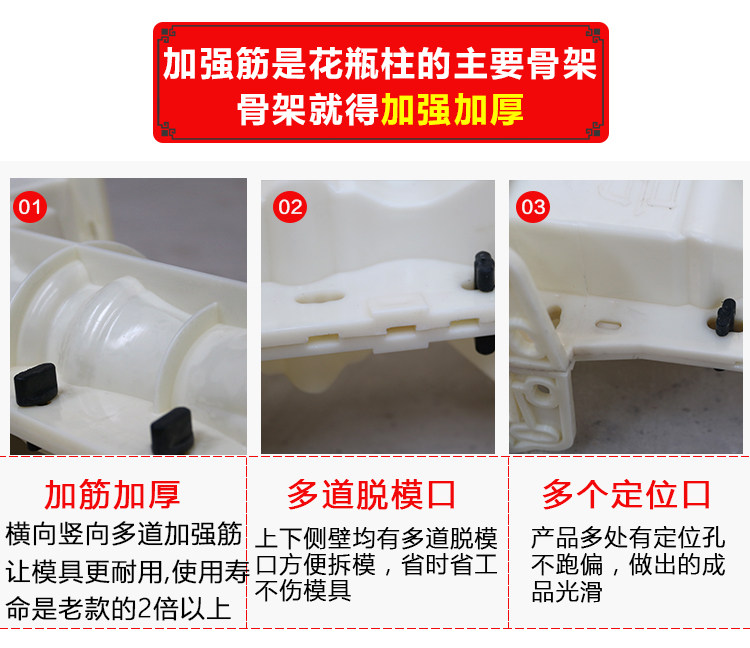 加强筋是花瓶柱的主要骨架
骨架就得加强加厚

01

02

03

加筋加厚
横向竖向多道加强筋让模具更耐用,使用寿命是老款的2倍以上

多道脱模口
上下侧壁均有多道脱模口方便拆模，省时省工不伤模具

多个定位口
产品多处有定位孔不跑偏，做出的成品光滑