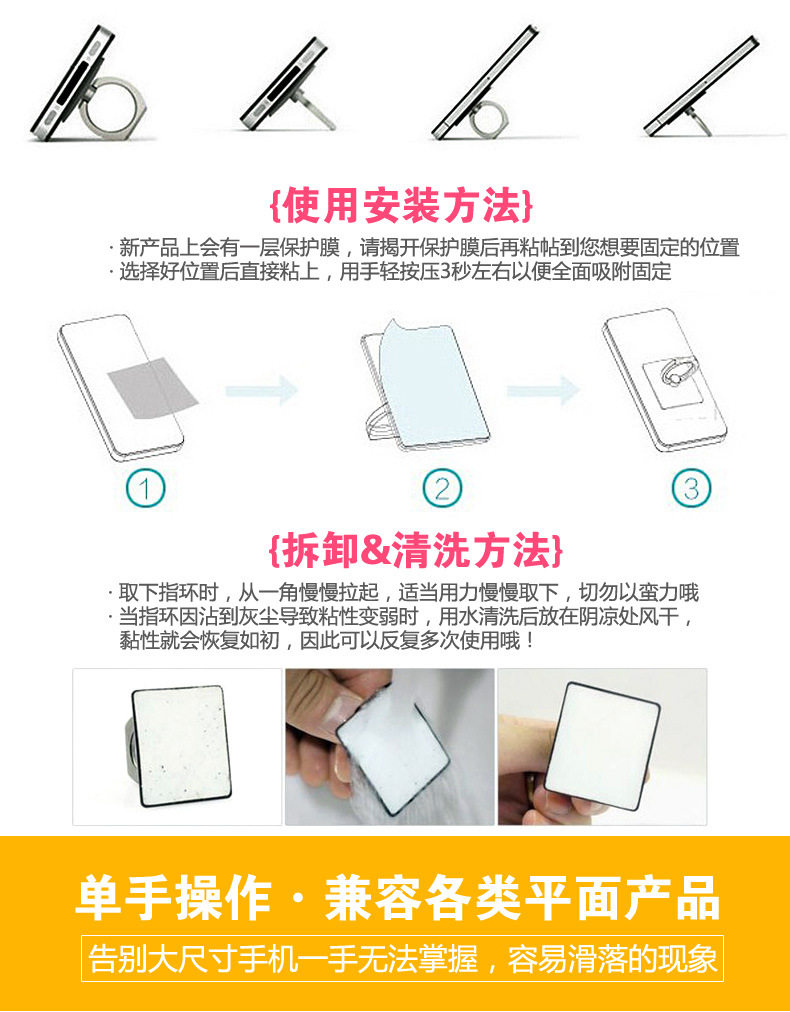 {使用安装方法}

· 新产品上会有一层保护膜，请揭开保护膜后再粘帖到您想要固定的位置
· 选择好位置后直接粘上，用手轻按压3秒左右以便全面吸附固定

① ② ③

{拆卸&清洗方法}

· 取下指环时，从一角慢慢拉起，适当用力慢慢取下，切勿以蛮力哦
· 当指环因沾到灰尘导致粘性变弱时，用水清洗后放在阴凉处风干，黏性就会恢复如初，因此可以反复多次使用哦！

单手操作 · 兼容各类平面产品

告别大尺寸手机一手无法掌握，容易滑落的现象