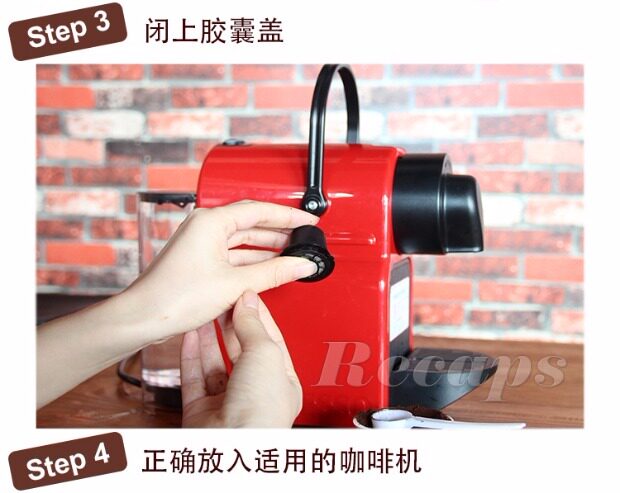 Step 3 闭上胶囊盖

Recaps

Step 4 正确放入适用的咖啡机