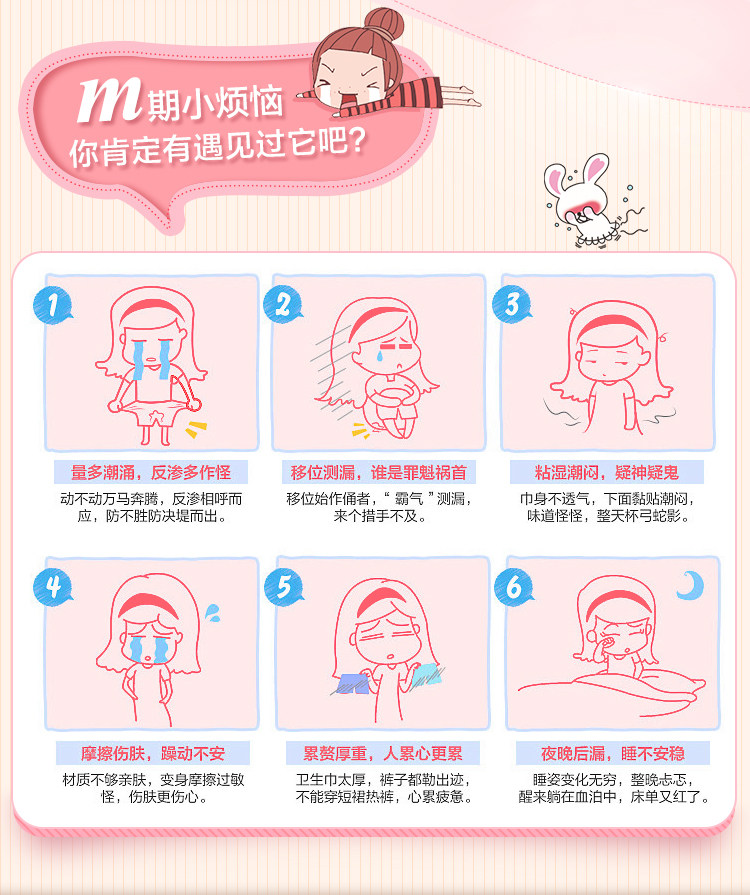 m期小烦恼
你肯定有遇见过它吧?

1

量多潮涌，反渗多作怪
动不动万马奔腾，反渗相呼而应，防不胜防决堤而出。

2

移位测漏，谁是罪魁祸首
移位始作俑者，“霸气”测漏，来个措手不及。

3

粘湿潮闷，疑神疑鬼
巾身不透气，下面黏贴潮闷，味道怪怪，整天杯弓蛇影。

4

摩擦伤肤，躁动不安
材质不够亲肤，变身摩擦过敏怪，伤肤更伤心。

5

累赘厚重，人累心更累
卫生巾太厚，裤子都勒出迹，不能穿短裙热裤，心累疲惫。

6

夜晚后漏，睡不安稳
睡姿变化无穷，整晚忐忑，醒来躺在血泊中，床单又红了。