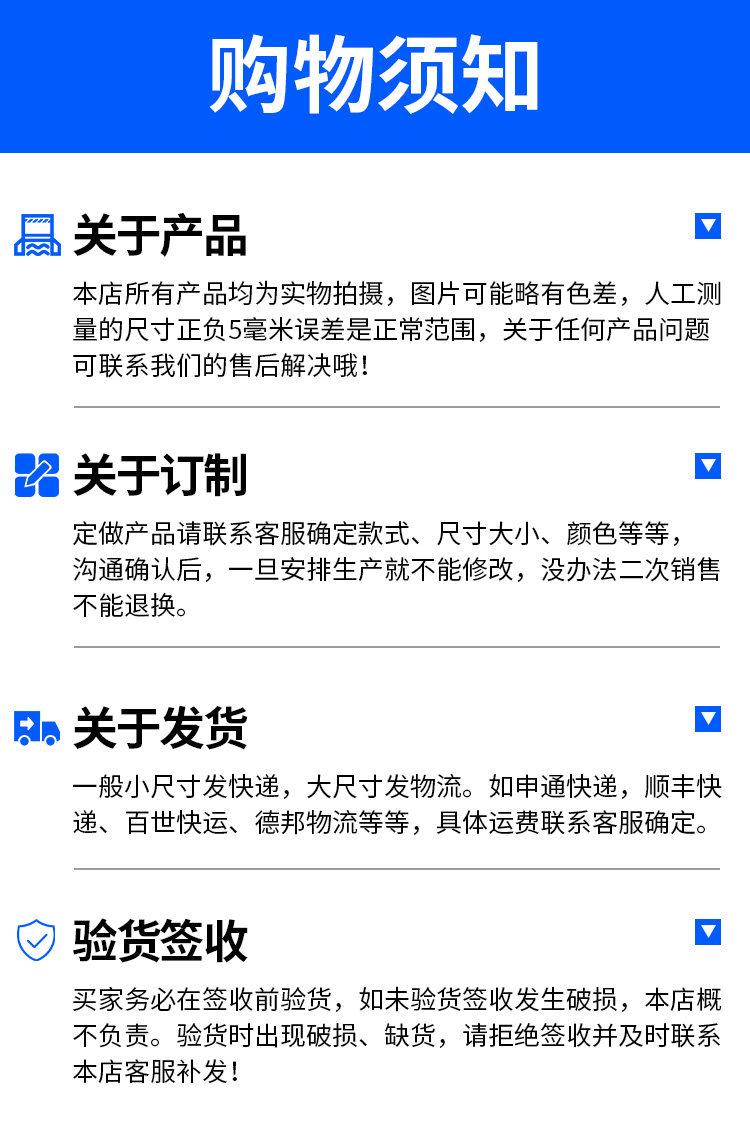 购物须知

关于产品

本店所有产品均为实物拍摄，图片可能略有色差，人工测量的尺寸正负5毫米误差是正常范围，关于任何产品问题可联系我们的售后解决哦！

关于订制

定做产品请联系客服确定款式、尺寸大小、颜色等等，沟通确认后，一旦安排生产就不能修改，没办法二次销售不能退换。

关于发货

一般小尺寸发快递，大尺寸发物流。如申通快递，顺丰快递、百世快运、德邦物流等等，具体运费联系客服确定。

验货签收

买家务必在签收前验货，如未验货签收发生破损，本店概不负责。验货时出现破损、缺货，请拒绝签收并及时联系本店客服补发！