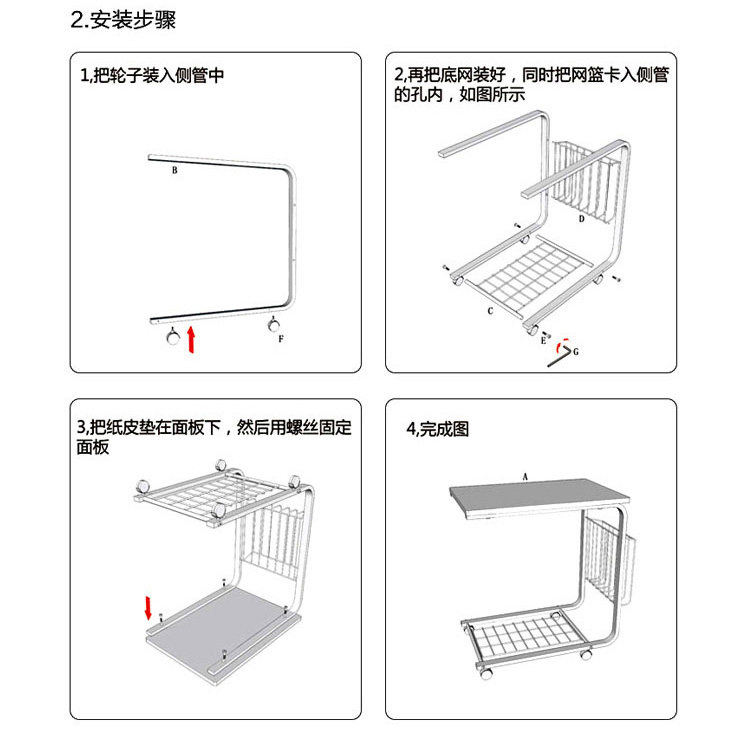 2.安装步骤

1,把轮子装入侧管中

B

F

2,再把底网装好，同时把网篮卡入侧管的孔内，如图所示

D

C

E

G

3,把纸皮垫在面板下，然后用螺丝固定面板

4,完成图

A