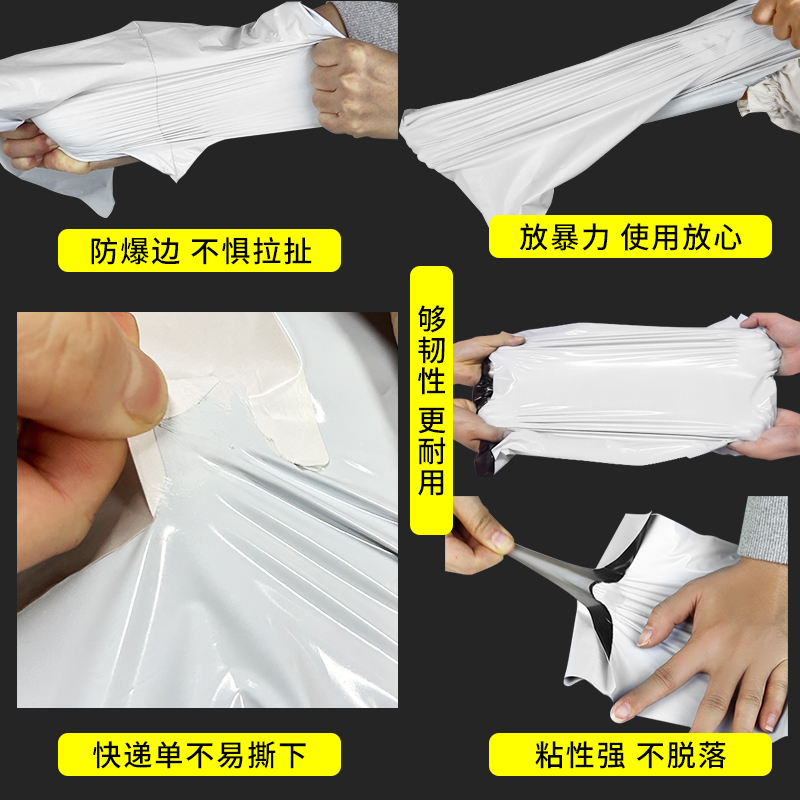 防爆边 不惧拉扯

放暴力 使用放心

够韧性 更耐用

快递单不易撕下

粘性强 不脱落