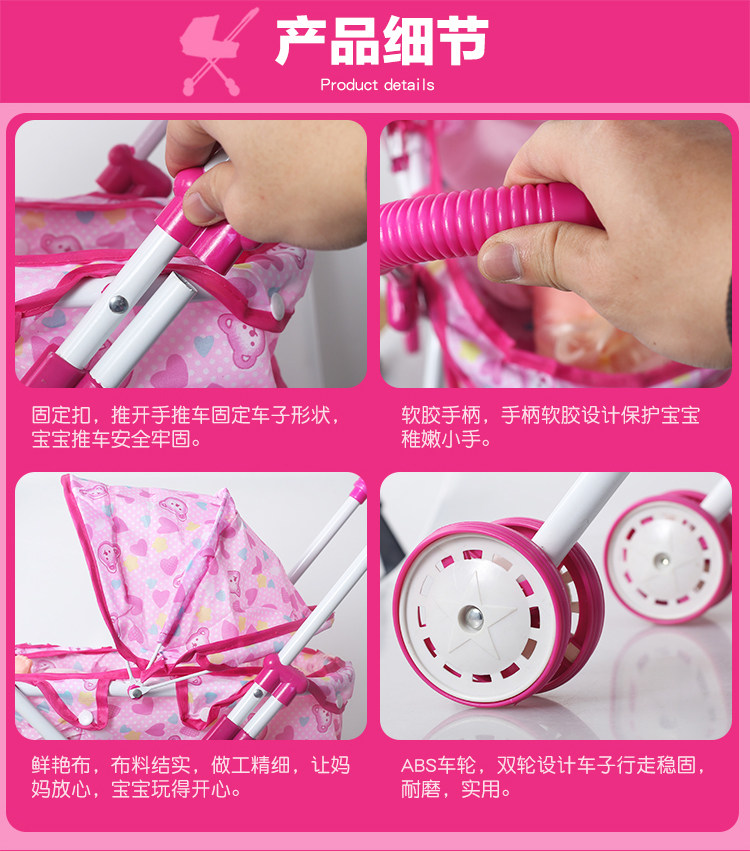 产品细节
Product details

固定扣，推开手推车固定车子形状，宝宝推车安全牢固。

软胶手柄，手柄软胶设计保护宝宝稚嫩小手。

鲜艳布，布料结实，做工精细，让妈妈放心，宝宝玩得开心。

ABS车轮，双轮设计车子行走稳固，耐磨，实用。