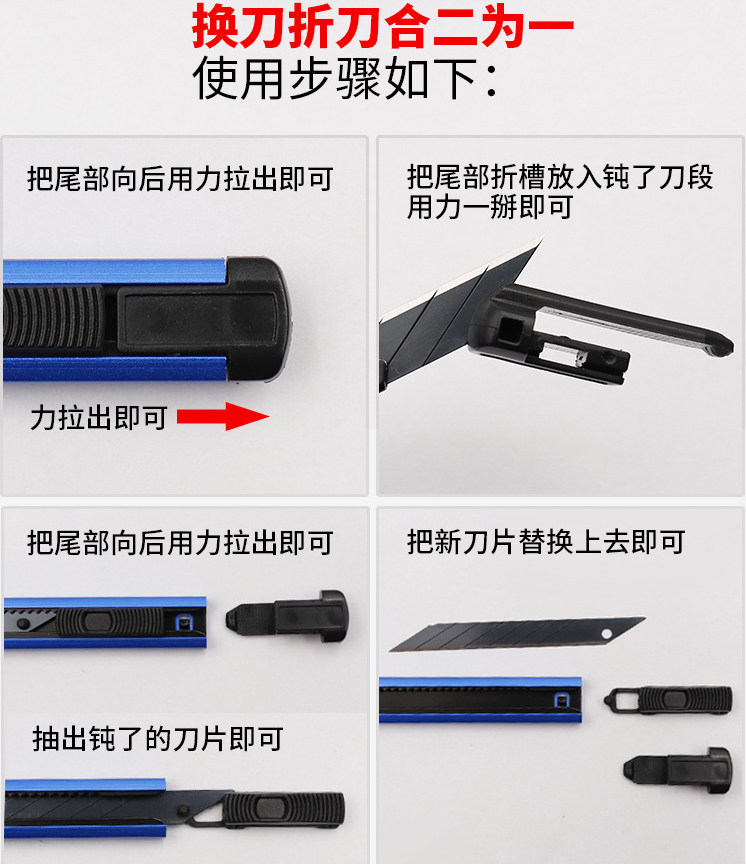 换刀折刀合二为一
使用步骤如下：

把尾部向后用力拉出即可

力拉出即可

把尾部折槽放入钝了刀段用力一掰即可

把尾部向后用力拉出即可

抽出钝了的刀片即可

把新刀片替换上去即可