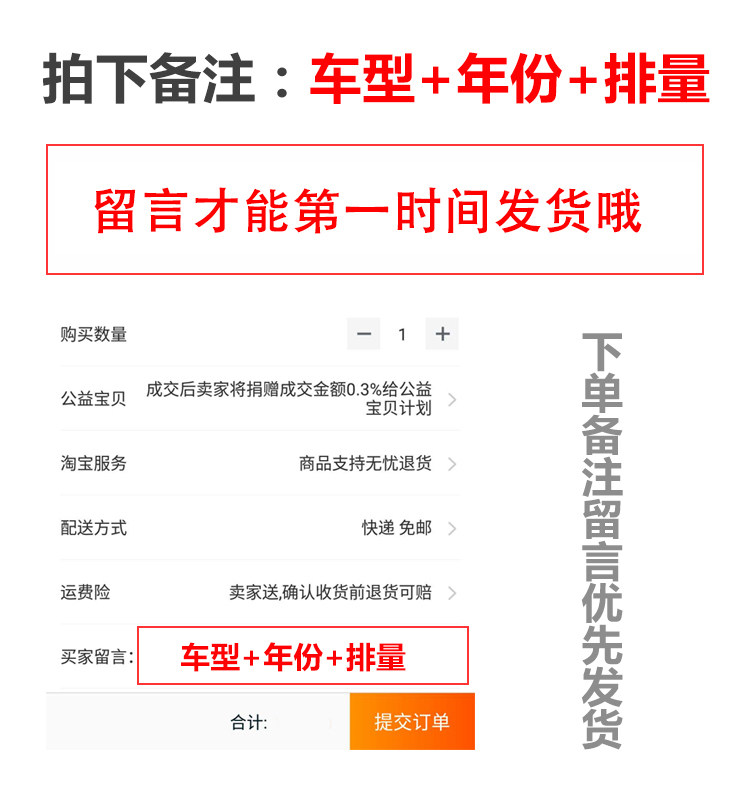 拍下备注：车型+年份+排量

留言才能第一时间发货哦

购买数量 − 1 +

公益宝贝 成交后卖家将捐赠成交金额0.3%给公益宝贝计划

淘宝服务 商品支持无忧退货

配送方式 快递 免邮

运费险 卖家送,确认收货前退货可赔

买家留言: 车型+年份+排量

合计: 提交订单

下单备注留言优先发货