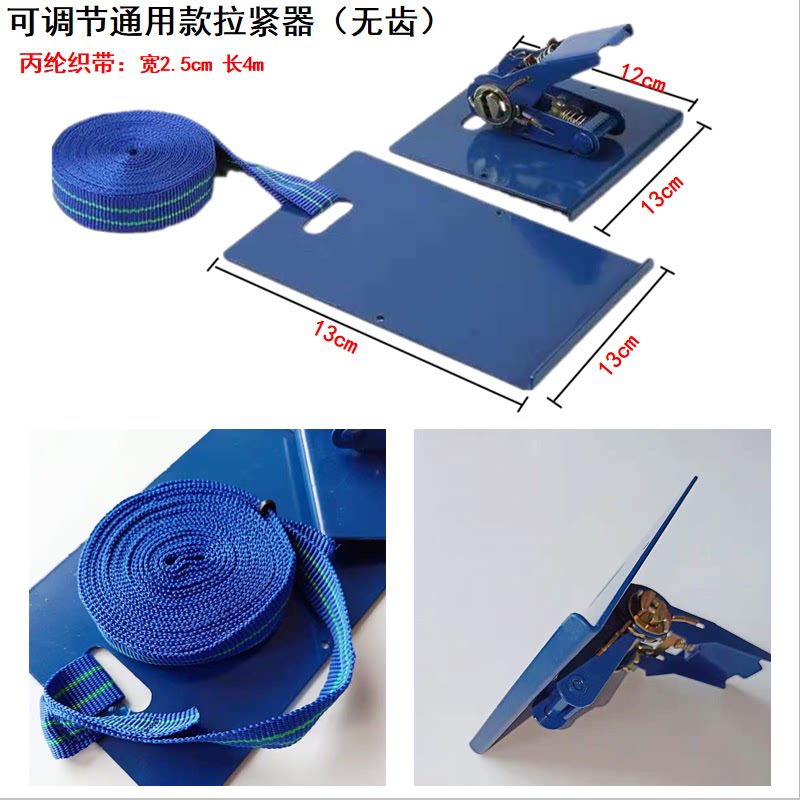 可调节通用款拉紧器（无齿）

丙纶织带：宽2.5cm 长4m

12cm

13cm

13cm

13cm