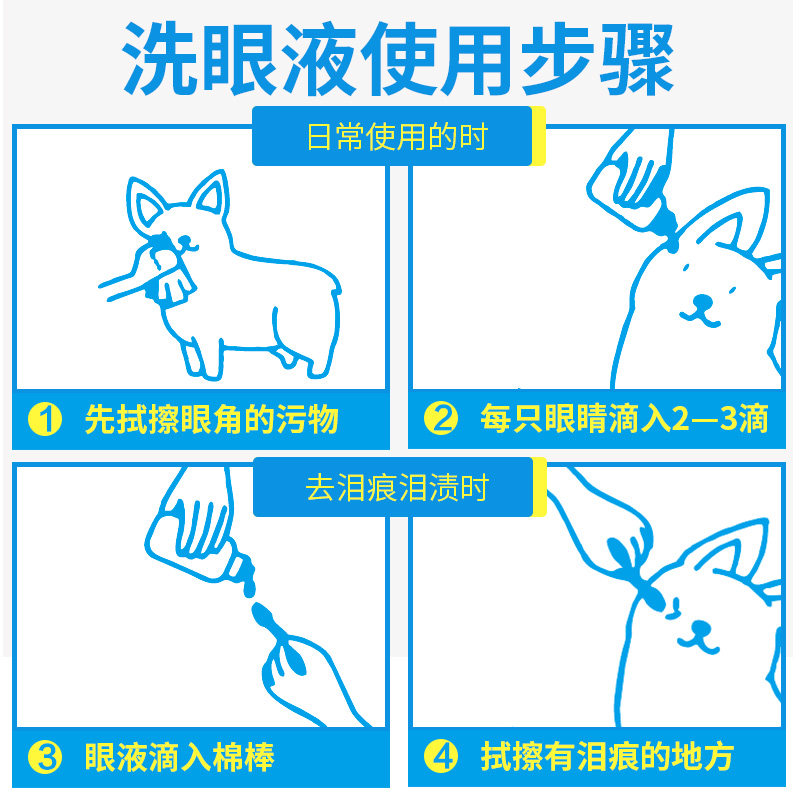 洗眼液使用步骤

日常使用的时

① 先拭擦眼角的污物

② 每只眼睛滴入2—3滴

去泪痕泪渍时

③ 眼液滴入棉棒

④ 拭擦有泪痕的地方