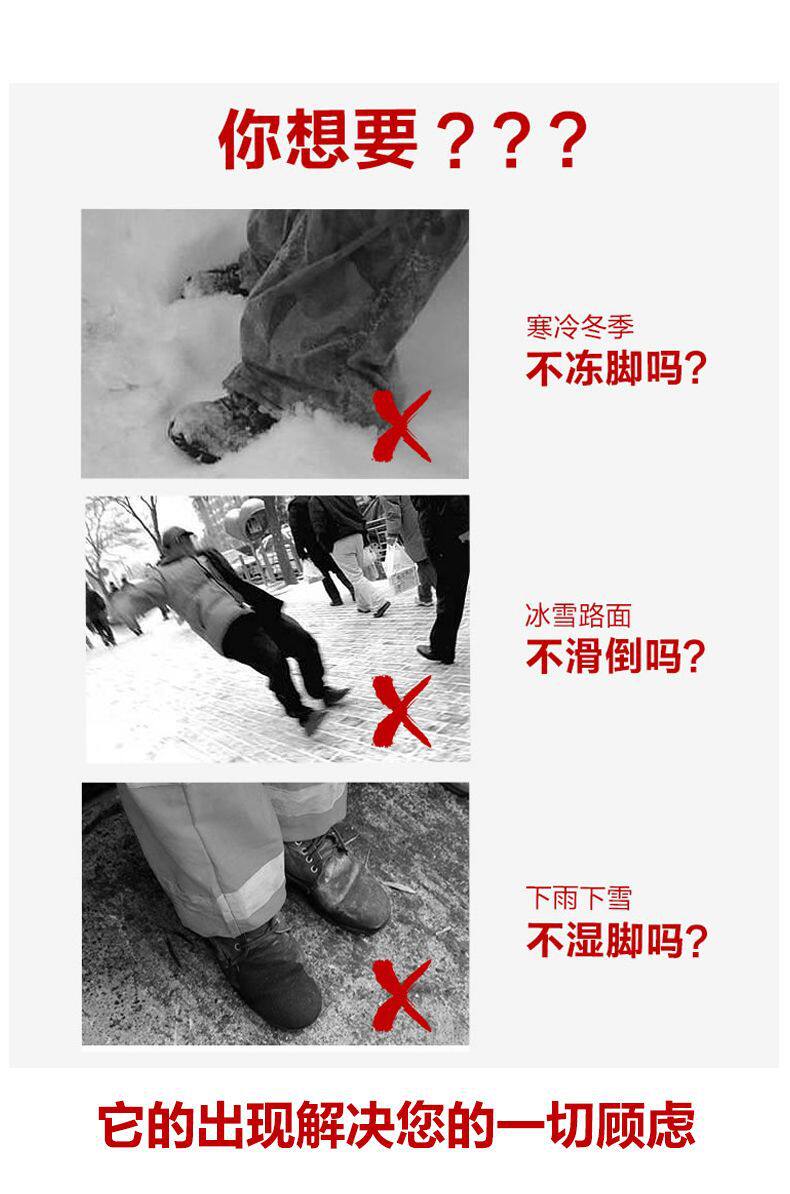 你想要？？？

寒冷冬季
不冻脚吗?

冰雪路面
不滑倒吗?

下雨下雪
不湿脚吗?

它的出现解决您的一切顾虑