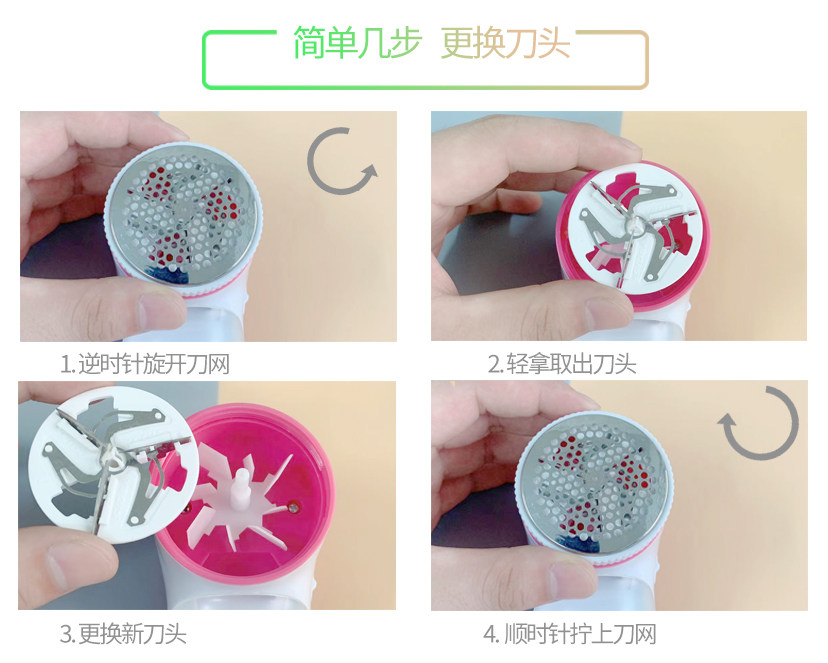 简单几步 更换刀头

1.逆时针旋开刀网

2.轻拿取出刀头

3.更换新刀头

4.顺时针拧上刀网