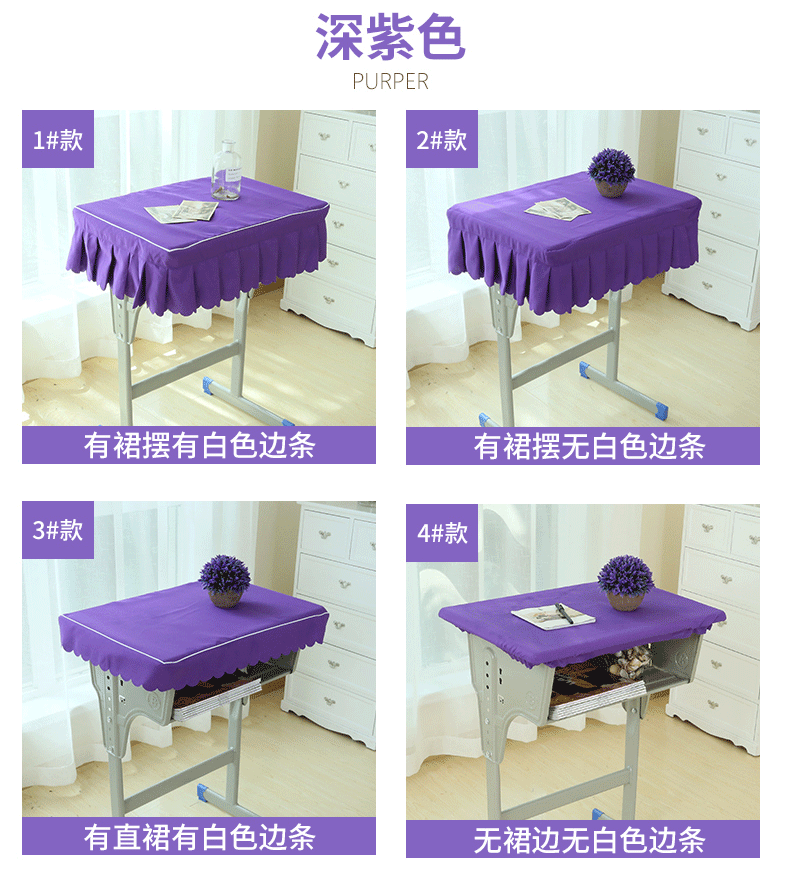 深紫色
PURPER

1#款

有裙摆有白色边条

2#款

有裙摆无白色边条

3#款

有直裙有白色边条

4#款

无裙边无白色边条